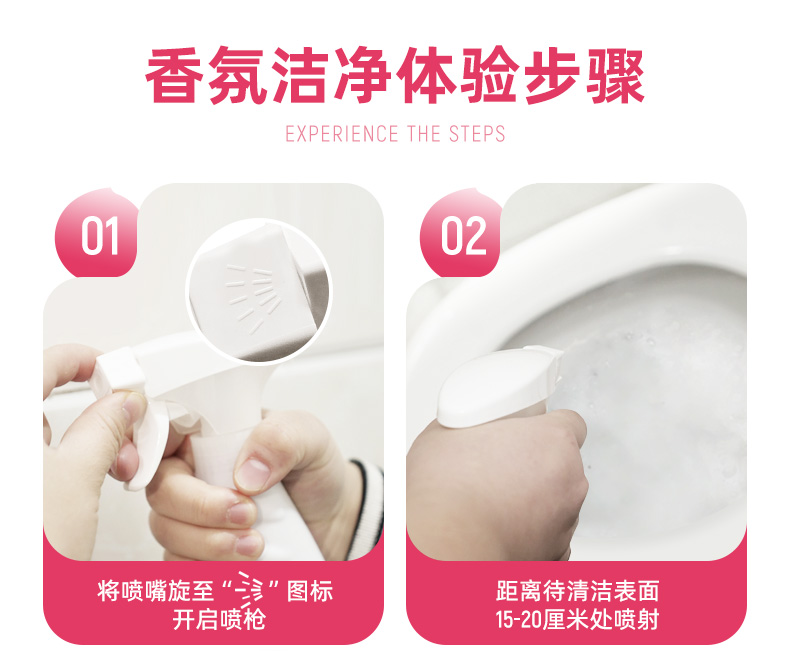 香氛洁净体验步骤

EXPERIENCE THE STEPS

01

将喷嘴旋至“ ”图标
开启喷枪

02

距离待清洁表面
15-20厘米处喷射