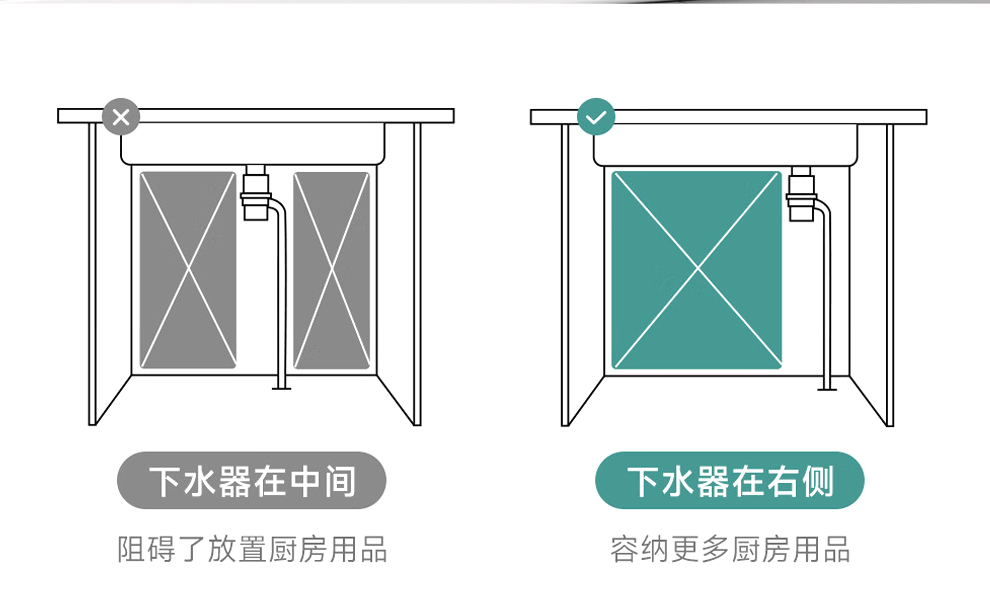 下水器在中间

阻碍了放置厨房用品

下水器在右侧

容纳更多厨房用品