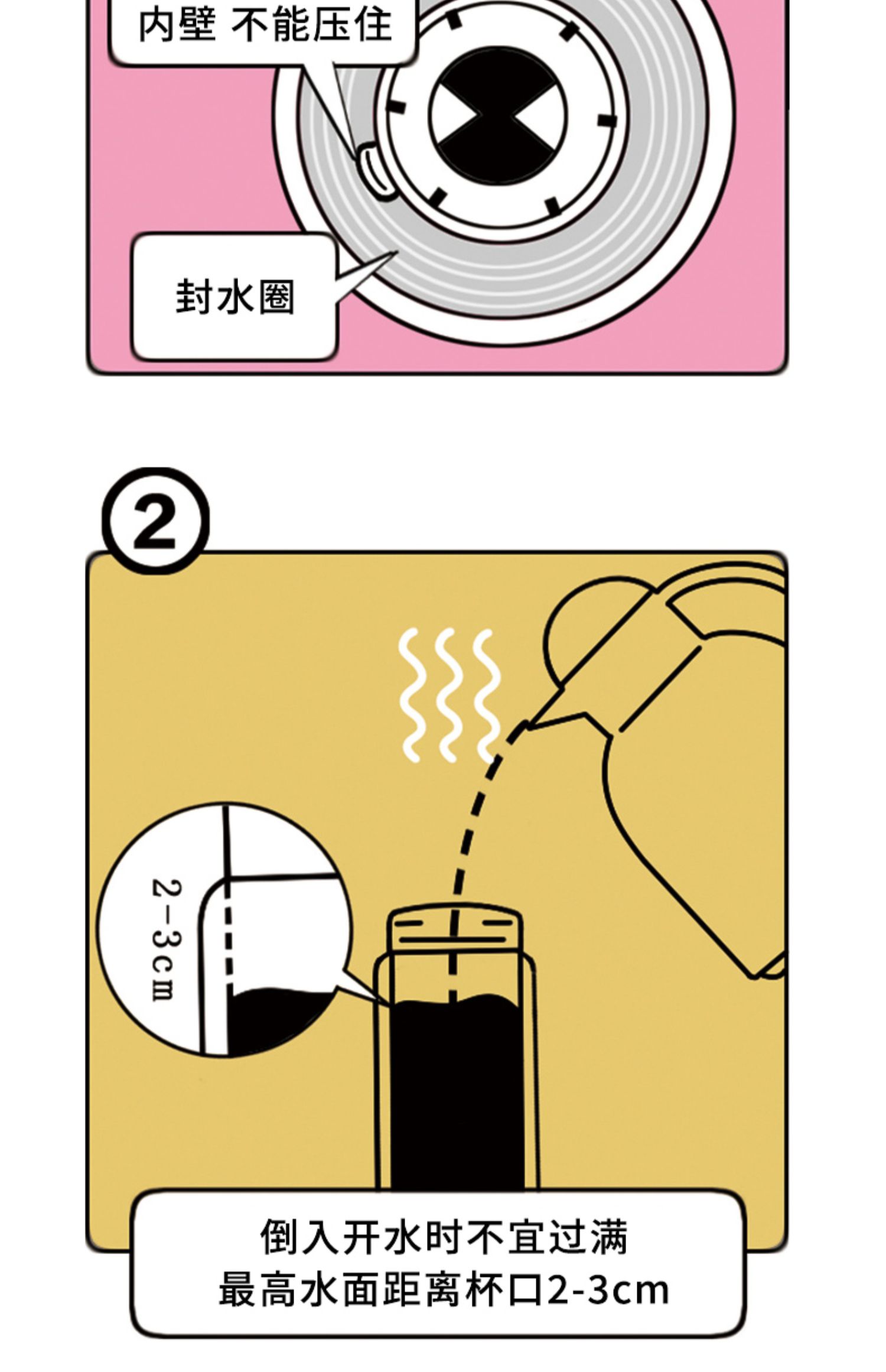 内壁 不能压住

封水圈

2

2-3cm

倒入开水时不宜过满
最高水面距离杯口2-3cm