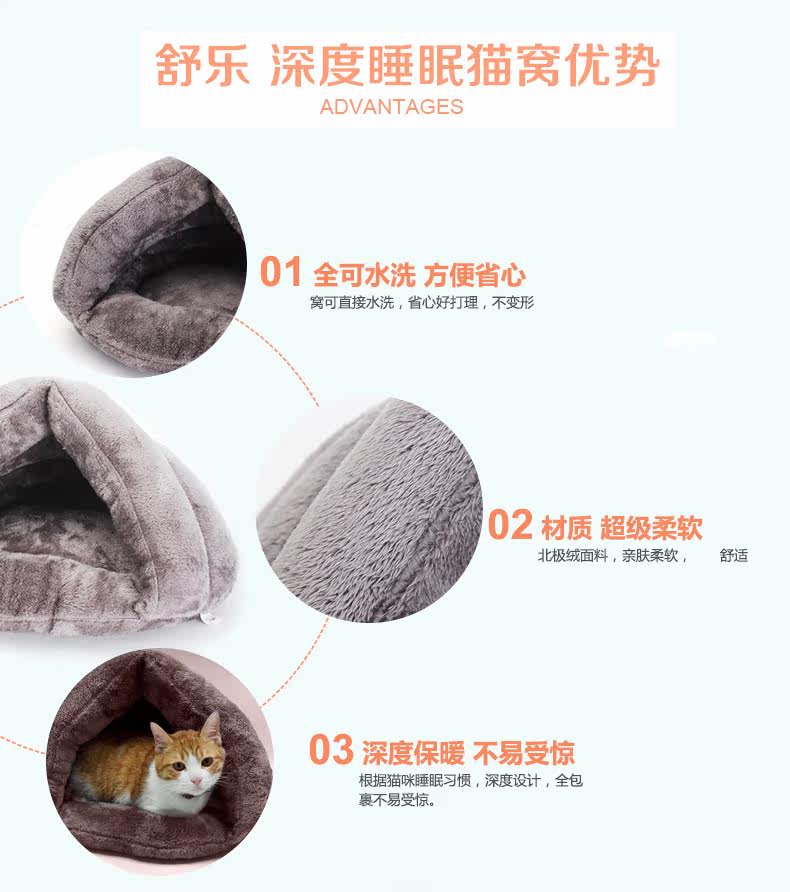 舒乐 深度睡眠猫窝优势
ADVANTAGES

01 全可水洗 方便省心
窝可直接水洗，省心好打理，不变形

02 材质 超级柔软
北极绒面料，亲肤柔软， 舒适

03 深度保暖 不易受惊
根据猫咪睡眠习惯，深度设计，全包裹不易受惊。