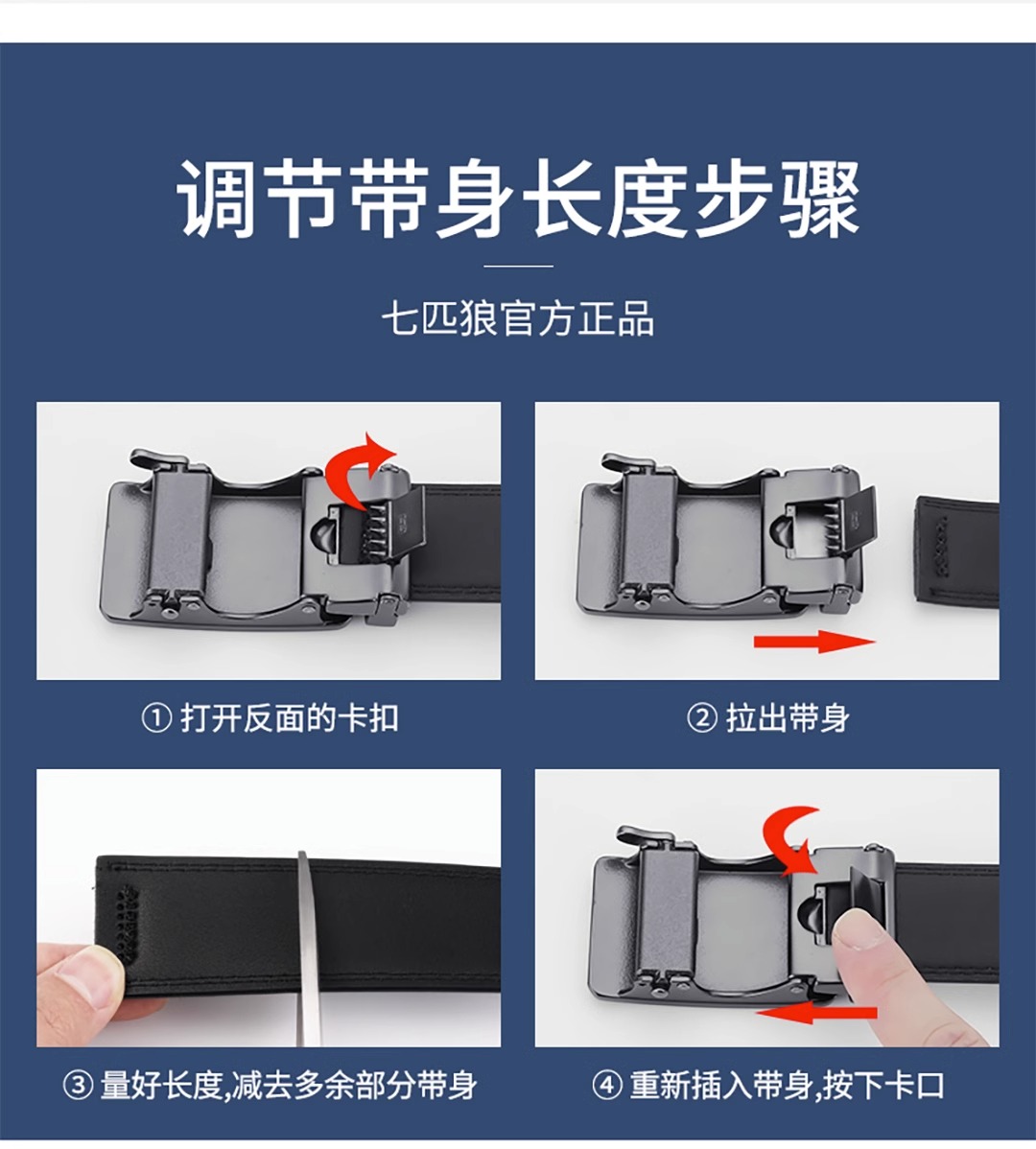 调节带身长度步骤

七匹狼官方正品

① 打开反面的卡扣

② 拉出带身

③ 量好长度,减去多余部分带身

④ 重新插入带身,按下卡口