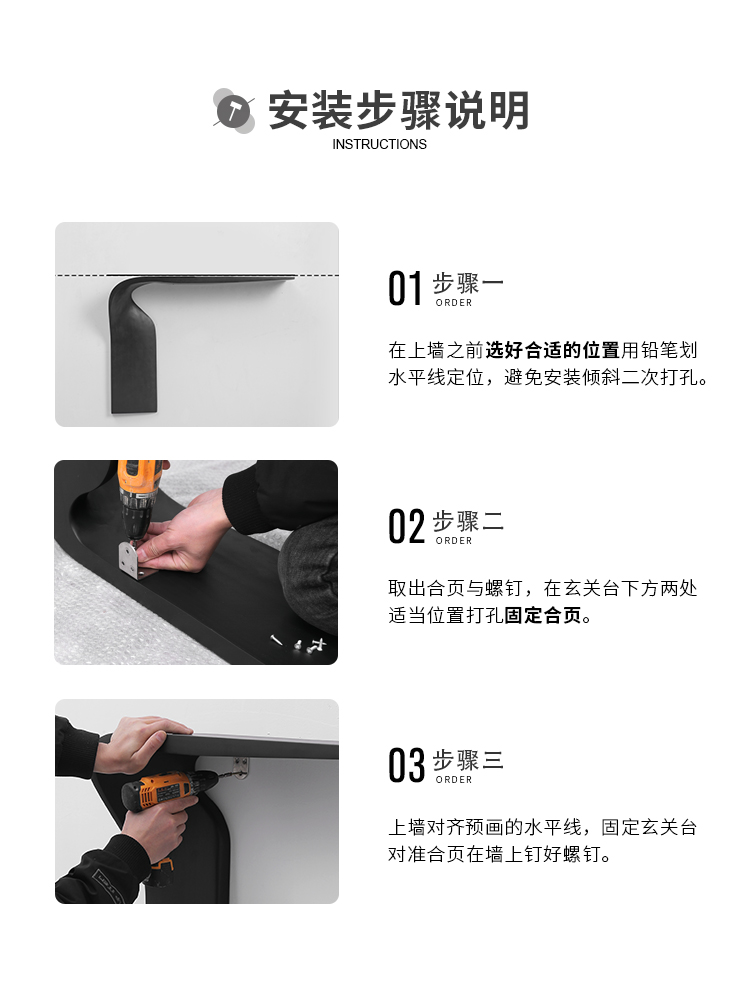 安装步骤说明
INSTRUCTIONS

01 步骤一
ORDER

在上墙之前选好合适的位置用铅笔划水平线定位，避免安装倾斜二次打孔。

02 步骤二
ORDER

取出合页与螺钉，在玄关台下方两处适当位置打孔固定合页。

03 步骤三
ORDER

上墙对齐预画的水平线，固定玄关台对准合页在墙上钉好螺钉。