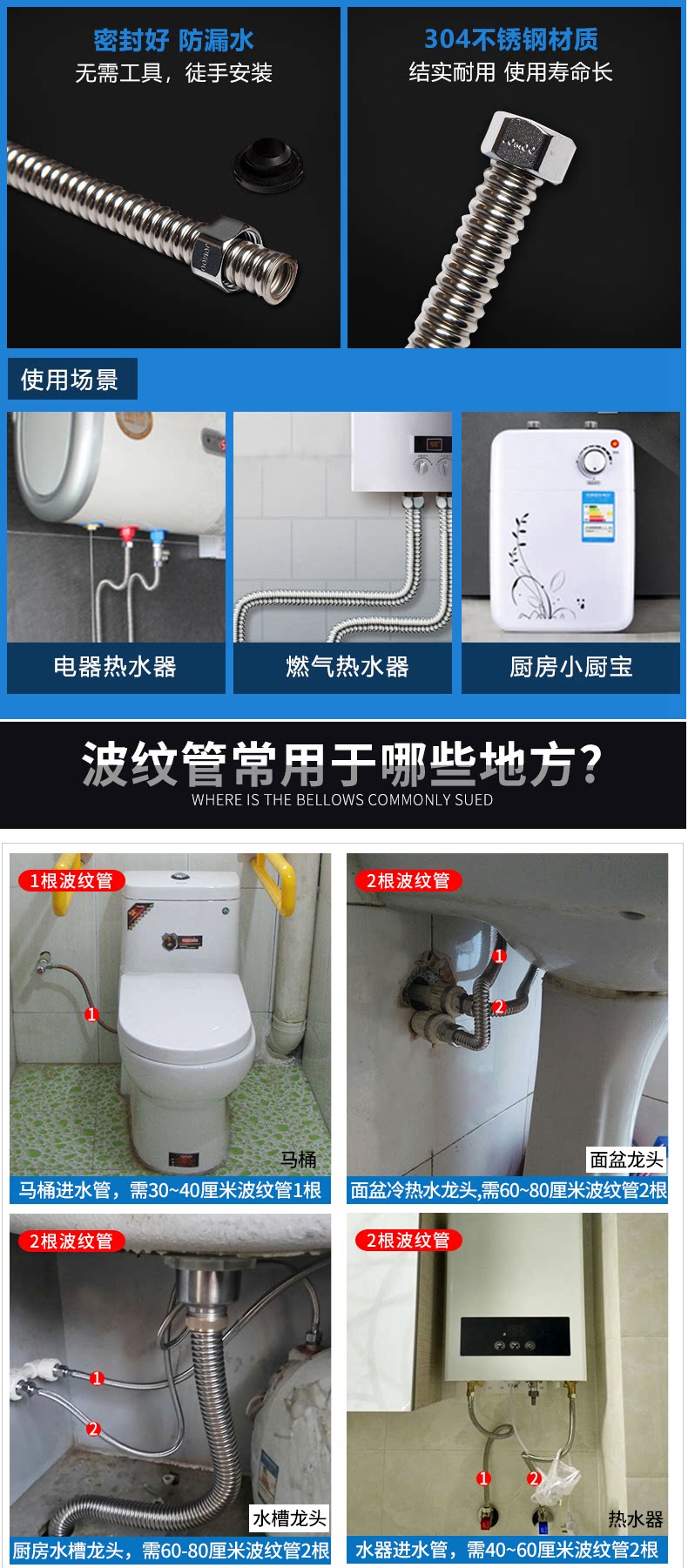 密封好 防漏水
无需工具，徒手安装

304不锈钢材质
结实耐用 使用寿命长

使用场景

电器热水器

燃气热水器

厨房小厨宝

波纹管常用于哪些地方?
WHERE IS THE BELLOWS COMMONLY SUED

1根波纹管
1
马桶
马桶进水管，需30~40厘米波纹管1根

2根波纹管
1
2
面盆龙头
面盆冷热水龙头,需60~80厘米波纹管2根

2根波纹管
1
2
水槽龙头
厨房水槽龙头，需60-80厘米波纹管2根

2根波纹管
1
2
热水器
水器进水管，需40~60厘米波纹管2根