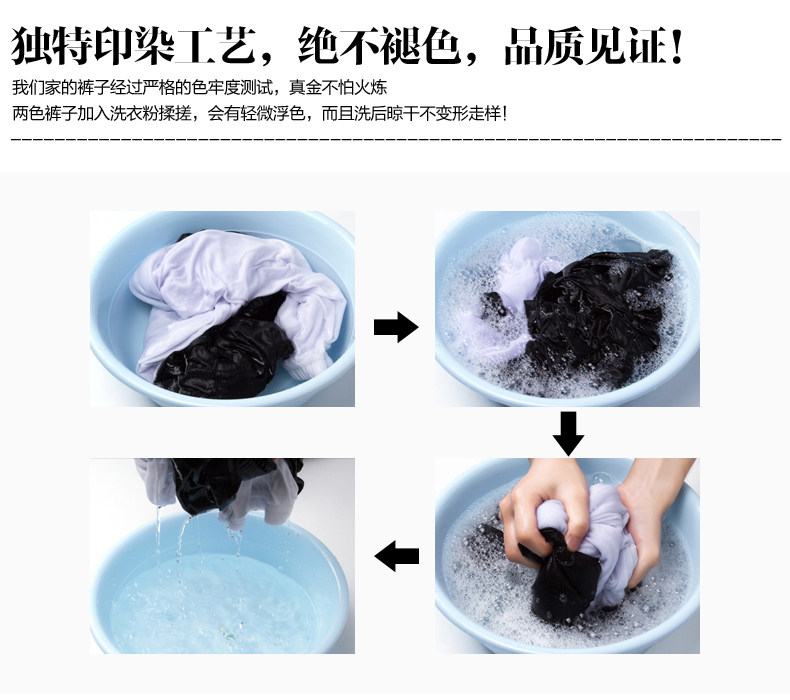 独特印染工艺，绝不褪色，品质见证！

我们家的裤子经过严格的色牢度测试，真金不怕火炼
两色裤子加入洗衣粉揉搓，会有轻微浮色，而且洗后晾干不变形走样！