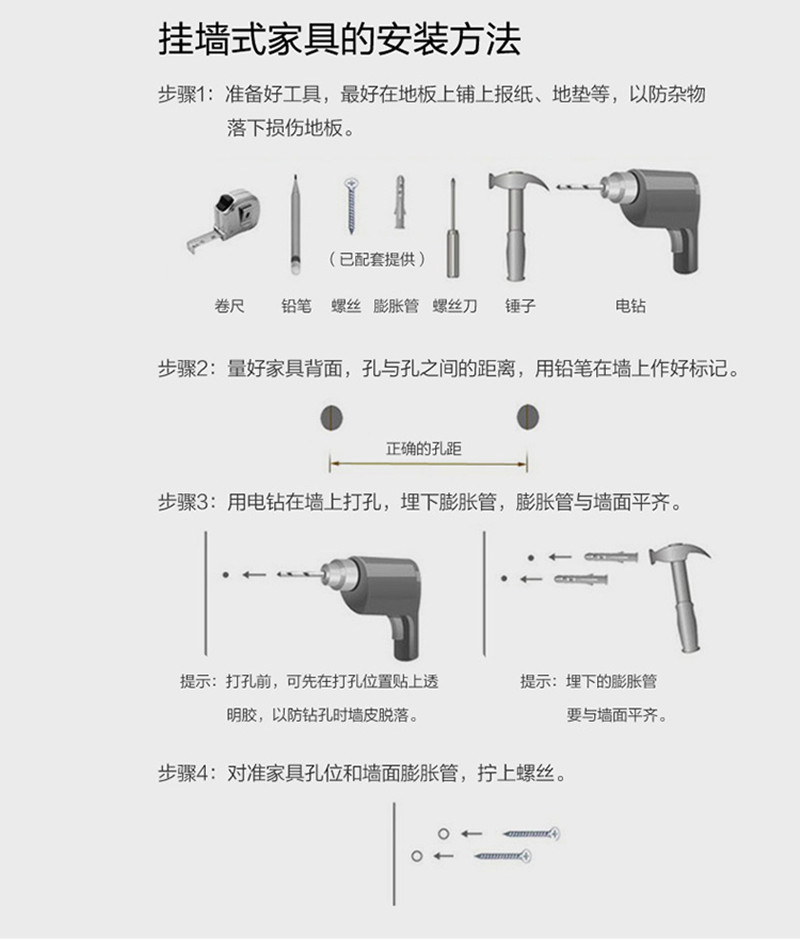 挂墙式家具的安装方法

步骤1：准备好工具，最好在地板上铺上报纸、地垫等，以防杂物落下损伤地板。

（已配套提供）

卷尺　铅笔　螺丝　膨胀管　螺丝刀　锤子　电钻

步骤2：量好家具背面，孔与孔之间的距离，用铅笔在墙上作好标记。

正确的孔距

步骤3：用电钻在墙上打孔，埋下膨胀管，膨胀管与墙面平齐。

提示：打孔前，可先在打孔位置贴上透明胶，以防钻孔时墙皮脱落。

提示：埋下的膨胀管要与墙面平齐。

步骤4：对准家具孔位和墙面膨胀管，拧上螺丝。