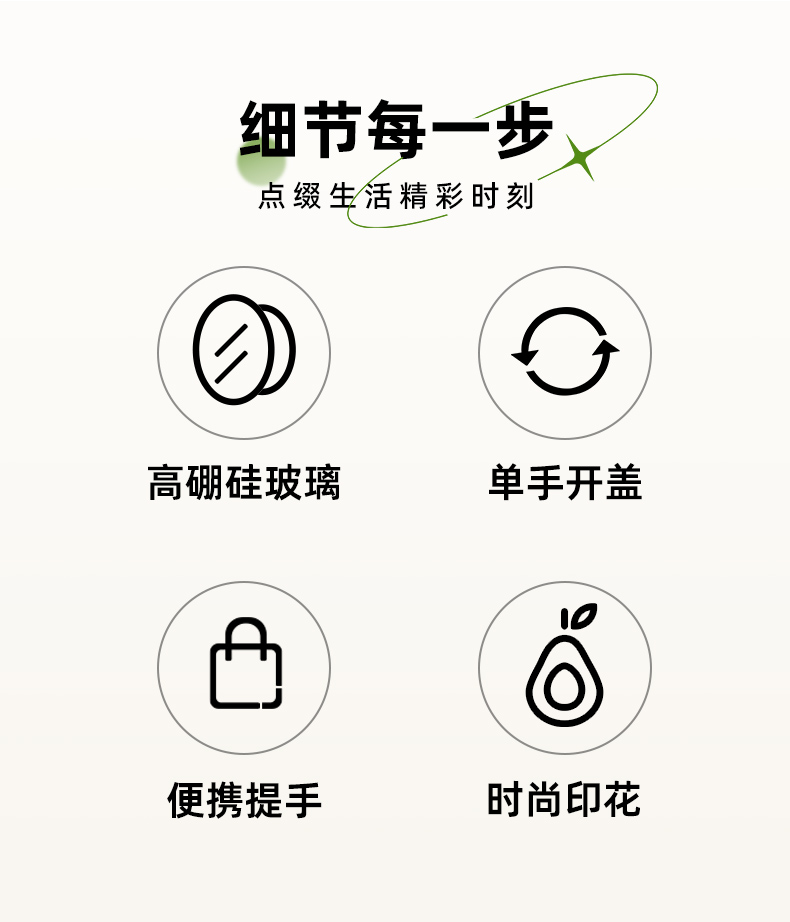 细节每一步
点缀生活精彩时刻

高硼硅玻璃

单手开盖

便携提手

时尚印花