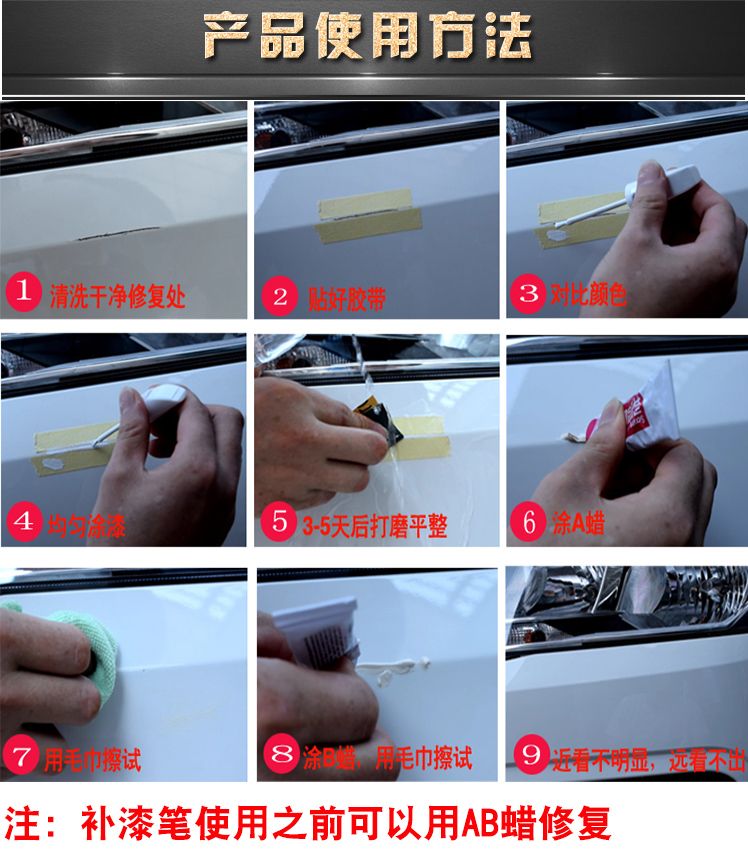 产品使用方法

1 清洗干净修复处

2 贴好胶带

3 对比颜色

4 均匀涂漆

5 3-5天后打磨平整

6 涂A蜡

7 用毛巾擦试

8 涂B蜡，用毛巾擦试

9 近看不明显，远看不出

注：补漆笔使用之前可以用AB蜡修复