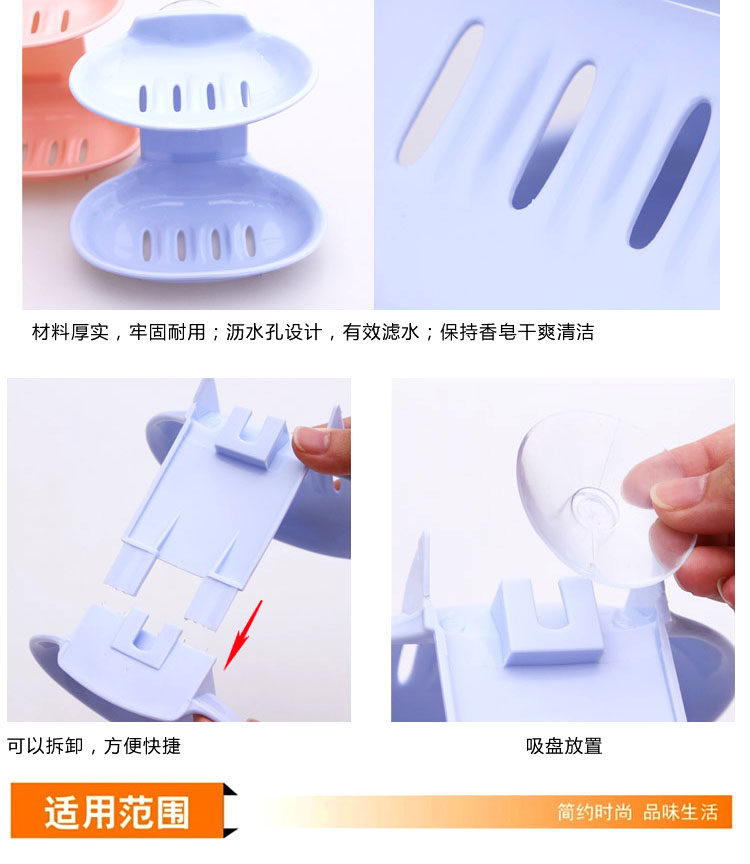 材料厚实，牢固耐用；沥水孔设计，有效滤水；保持香皂干爽清洁

可以拆卸，方便快捷

吸盘放置

适用范围

简约时尚 品味生活