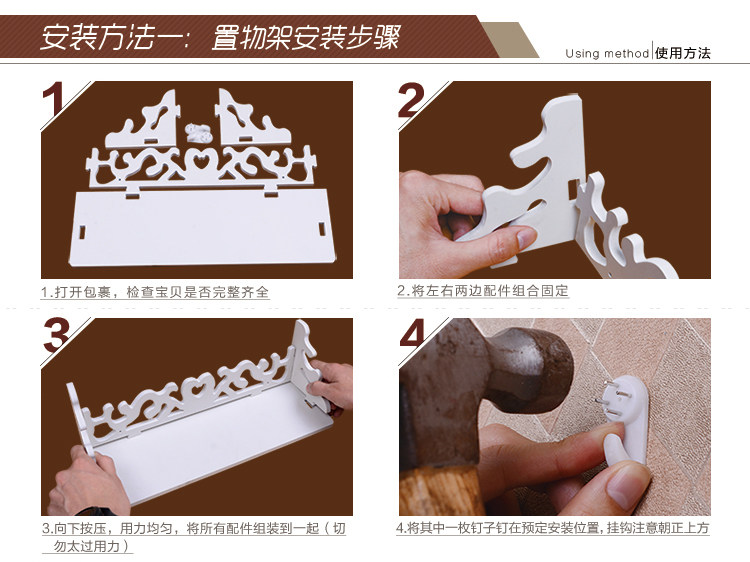 安装方法一：置物架安装步骤

Using method 使用方法

1

1.打开包裹，检查宝贝是否完整齐全

2

2.将左右两边配件组合固定

3

3.向下按压，用力均匀，将所有配件组装到一起（切勿太过用力）

4

4.将其中一枚钉子钉在预定安装位置，挂钩注意朝正上方