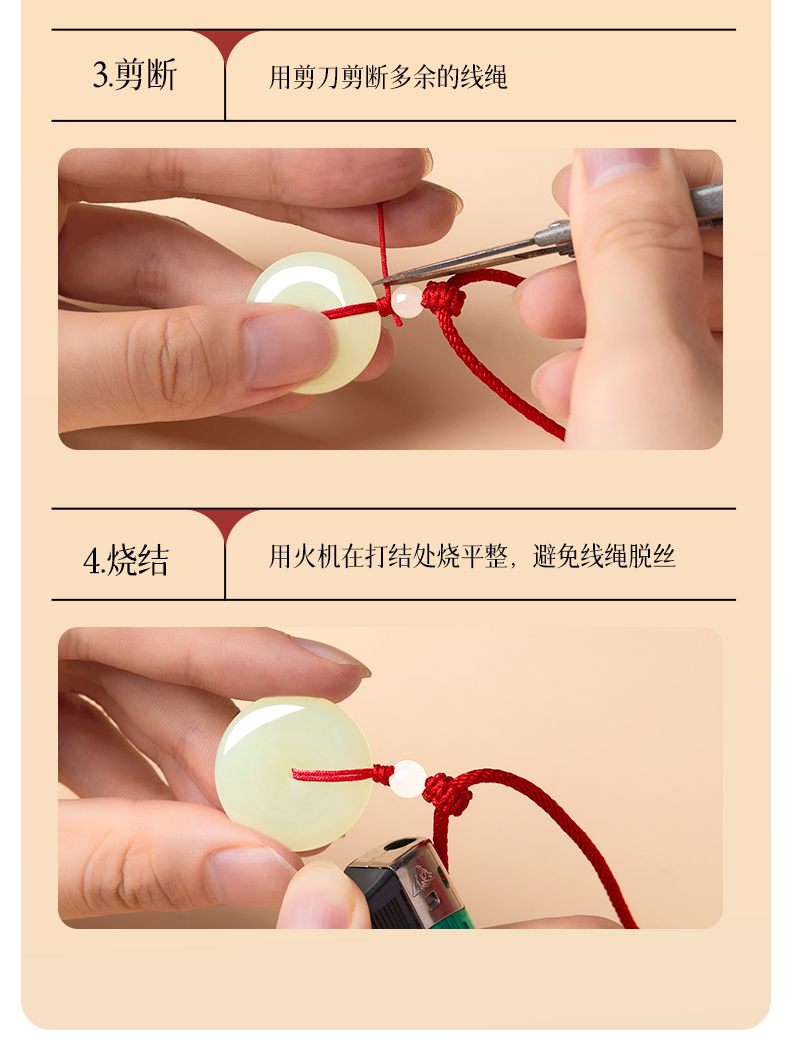 3.剪断

用剪刀剪断多余的线绳

4.烧结

用火机在打结处烧平整，避免线绳脱丝