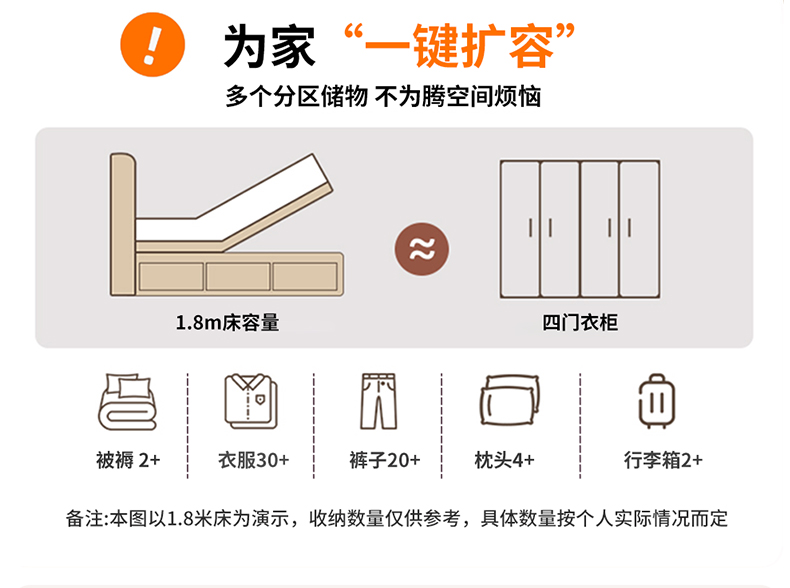 !
为家“一键扩容”
多个分区储物 不为腾空间烦恼

1.8m床容量

≈

四门衣柜

被褥 2+

衣服30+

裤子20+

枕头4+

行李箱2+

备注:本图以1.8米床为演示，收纳数量仅供参考，具体数量按个人实际情况而定