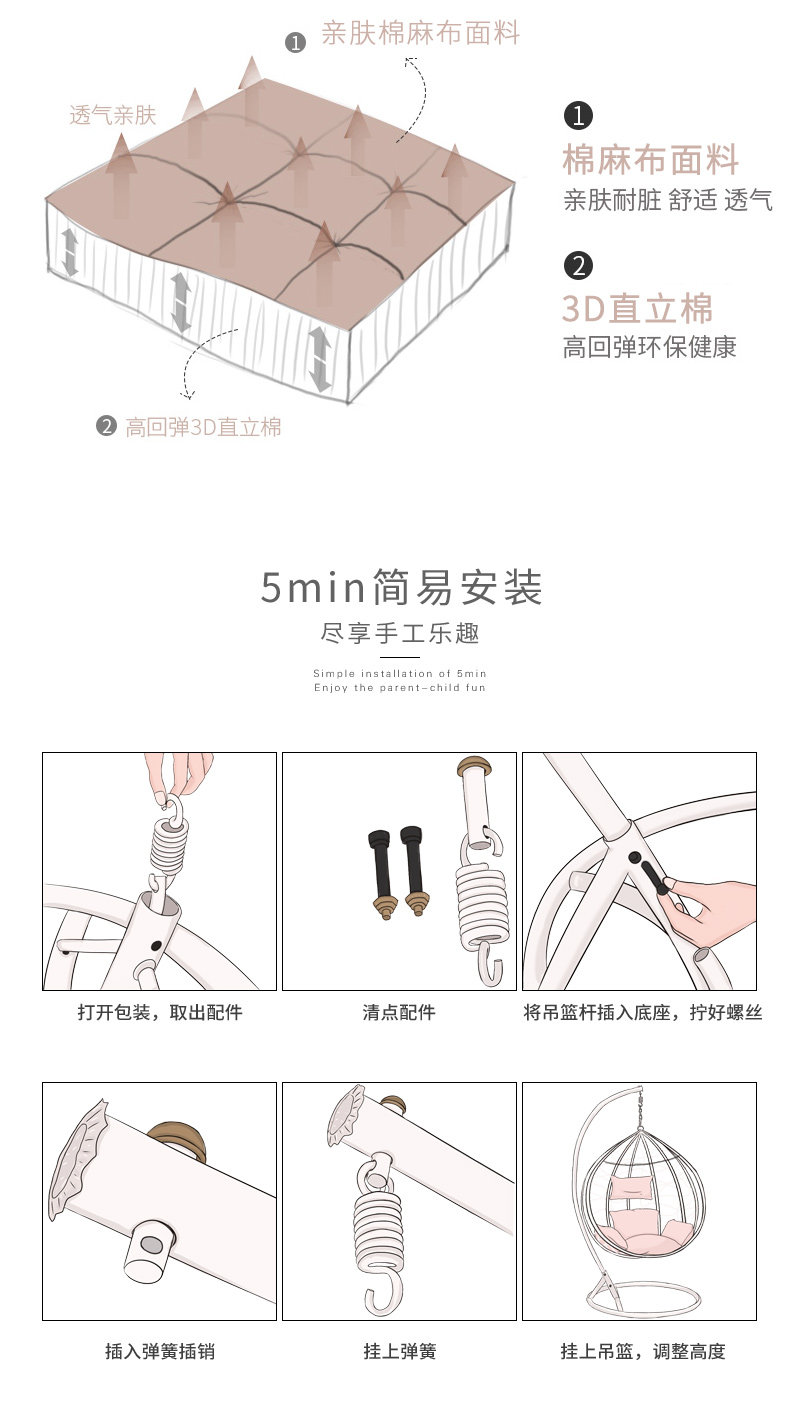 ❶ 亲肤棉麻布面料

透气亲肤

❷ 高回弹3D直立棉

❶
棉麻布面料
亲肤耐脏 舒适 透气

❷
3D直立棉
高回弹环保健康

5min简易安装
尽享手工乐趣

Simple installation of 5min
Enjoy the parent-child fun

打开包装，取出配件

清点配件

将吊篮杆插入底座，拧好螺丝

插入弹簧插销

挂上弹簧

挂上吊篮，调整高度