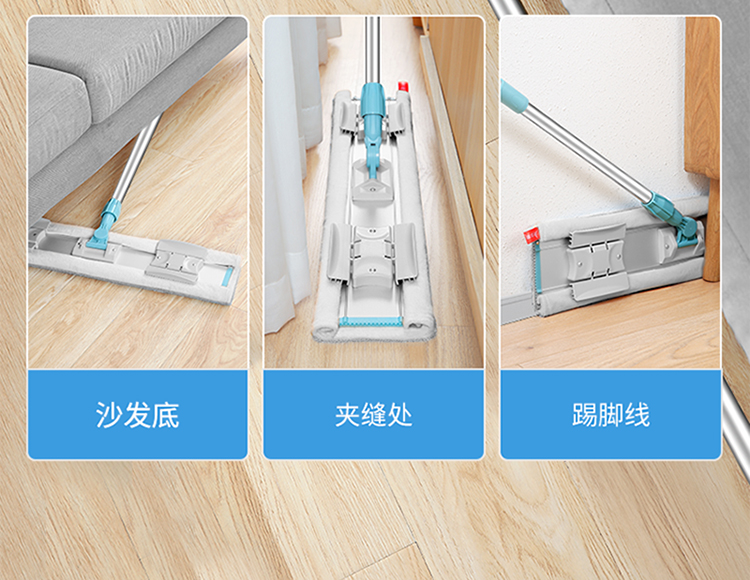 沙发底

夹缝处

踢脚线