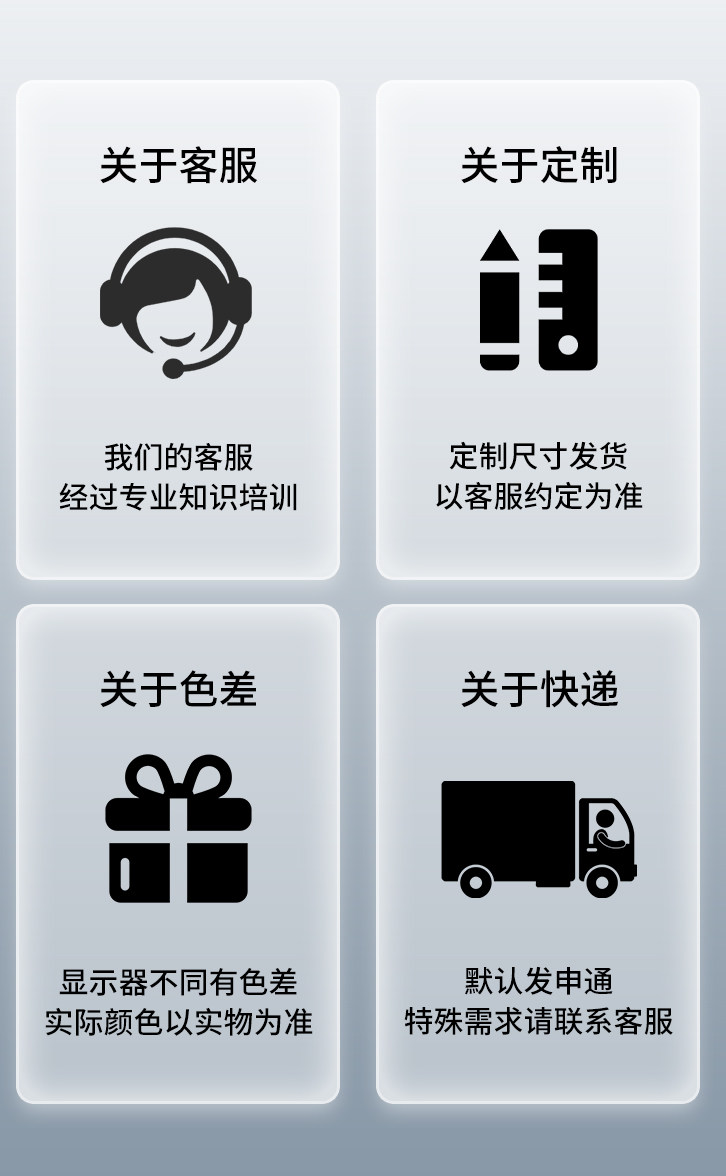 关于客服

我们的客服
经过专业知识培训

关于定制

定制尺寸发货
以客服约定为准

关于色差

显示器不同有色差
实际颜色以实物为准

关于快递

默认发申通
特殊需求请联系客服