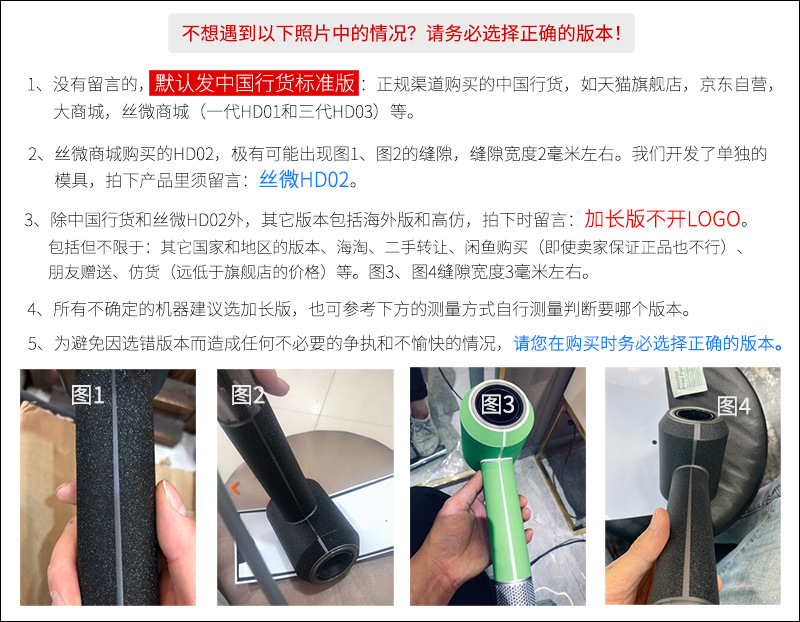 不想遇到以下照片中的情况？请务必选择正确的版本！

1、没有留言的，默认发中国行货标准版：正规渠道购买的中国行货，如天猫旗舰店，京东自营，大商城，丝微商城（一代HD01和三代HD03）等。

2、丝微商城购买的HD02，极有可能出现图1、图2的缝隙，缝隙宽度2毫米左右。我们开发了单独的模具，拍下产品里须留言：丝微HD02。

3、除中国行货和丝微HD02外，其它版本包括海外版和高仿，拍下时留言：加长版不开LOGO。包括但不限于：其它国家和地区的版本、海淘、二手转让、闲鱼购买（即使卖家保证正品也不行）、朋友赠送、仿货（远低于旗舰店的价格）等。图3、图4缝隙宽度3毫米左右。

4、所有不确定的机器建议选加长版，也可参考下方的测量方式自行测量判断要哪个版本。

5、为避免因选错版本而造成任何不必要的争执和不愉快的情况，请您在购买时务必选择正确的版本。

图1

图2

图3

图4