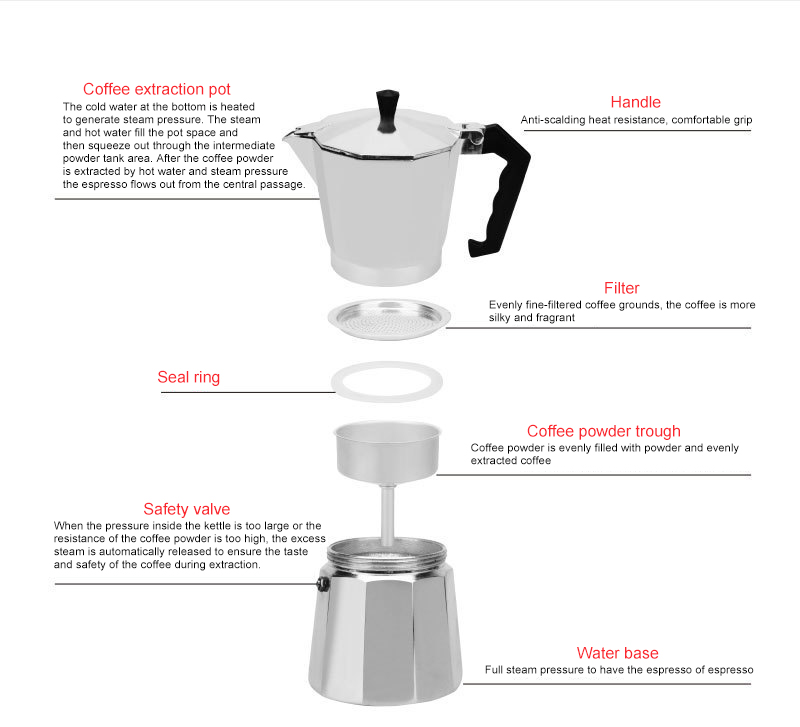 Coffee extraction pot
The cold water at the bottom is heated to generate steam pressure. The steam and hot water fill the pot space and then squeeze out through the intermediate powder tank area. After the coffee powder is extracted by hot water and steam pressure the espresso flows out from the central passage.

Handle
Anti-scalding heat resistance, comfortable grip

Filter
Evenly fine-filtered coffee grounds, the coffee is more silky and fragrant

Seal ring

Coffee powder trough
Coffee powder is evenly filled with powder and evenly extracted coffee

Safety valve
When the pressure inside the kettle is too large or the resistance of the coffee powder is too high, the excess steam is automatically released to ensure the taste and safety of the coffee during extraction.

Water base
Full steam pressure to have the espresso of espresso