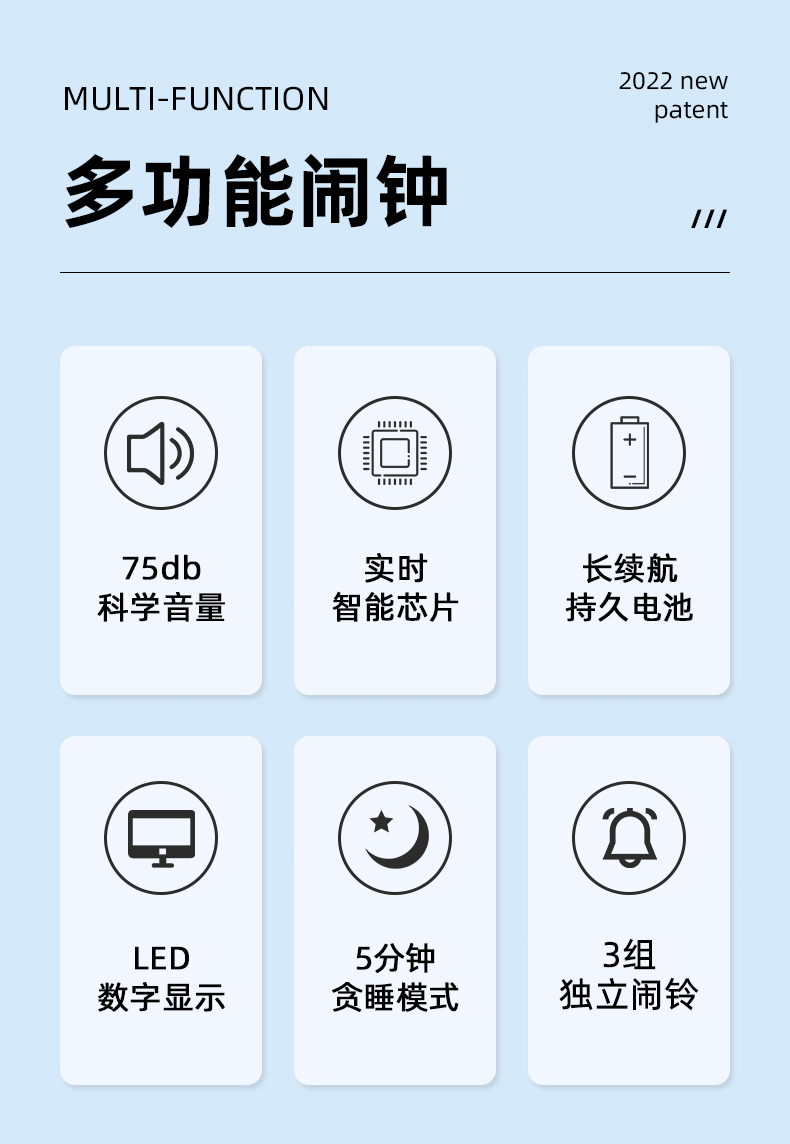 MULTI-FUNCTION

2022 new
patent

多功能闹钟

///

75db
科学音量

实时
智能芯片

长续航
持久电池

LED
数字显示

5分钟
贪睡模式

3组
独立闹铃