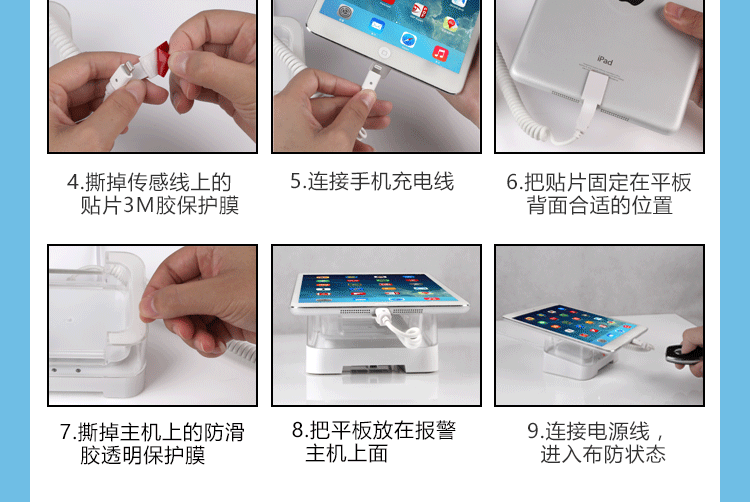 iPad

4.撕掉传感线上的贴片3M胶保护膜

5.连接手机充电线

6.把贴片固定在平板背面合适的位置

7.撕掉主机上的防滑胶透明保护膜

8.把平板放在报警主机上面

9.连接电源线，进入布防状态