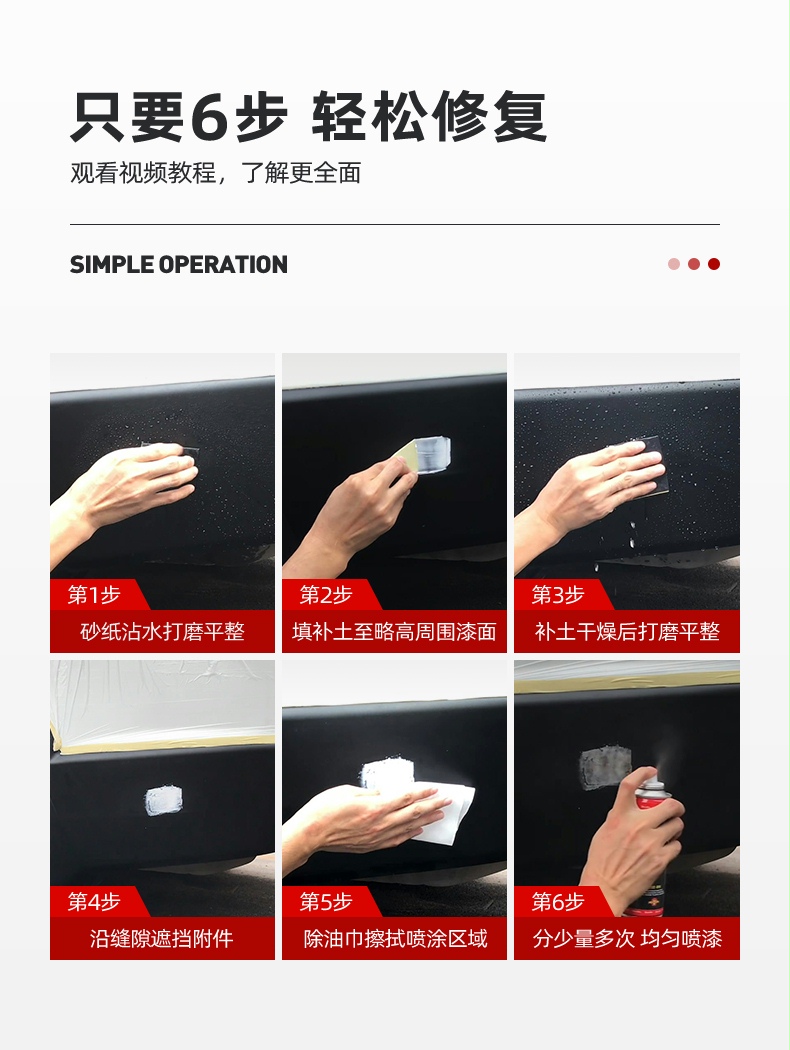 只要6步 轻松修复

观看视频教程，了解更全面

SIMPLE OPERATION

第1步
砂纸沾水打磨平整

第2步
填补土至略高周围漆面

第3步
补土干燥后打磨平整

第4步
沿缝隙遮挡附件

第5步
除油巾擦拭喷涂区域

第6步
分少量多次 均匀喷漆