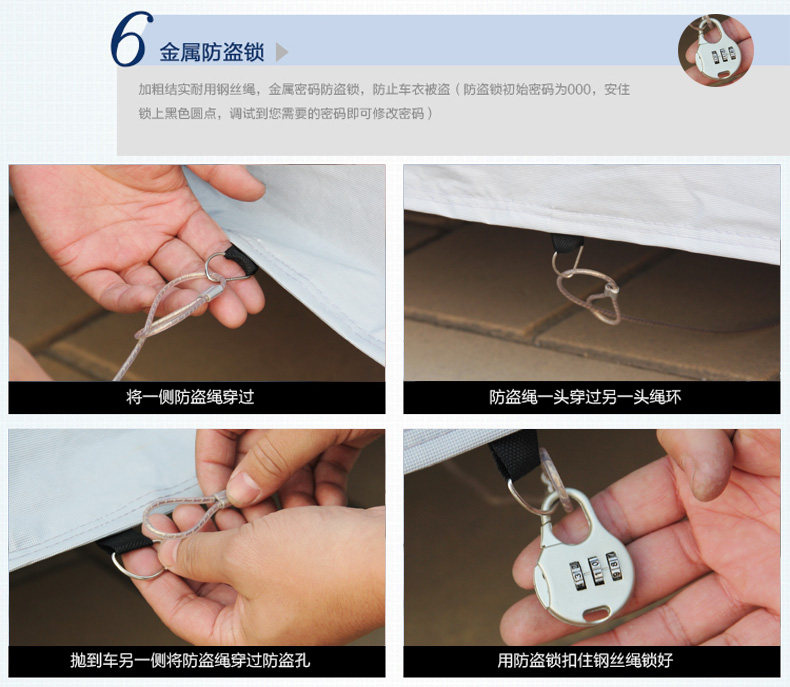 6 金属防盗锁

加粗结实耐用钢丝绳，金属密码防盗锁，防止车衣被盗（防盗锁初始密码为000，安住锁上黑色圆点，调试到您需要的密码即可修改密码）

将一侧防盗绳穿过

防盗绳一头穿过另一头绳环

抛到车另一侧将防盗绳穿过防盗孔

用防盗锁扣住钢丝绳锁好