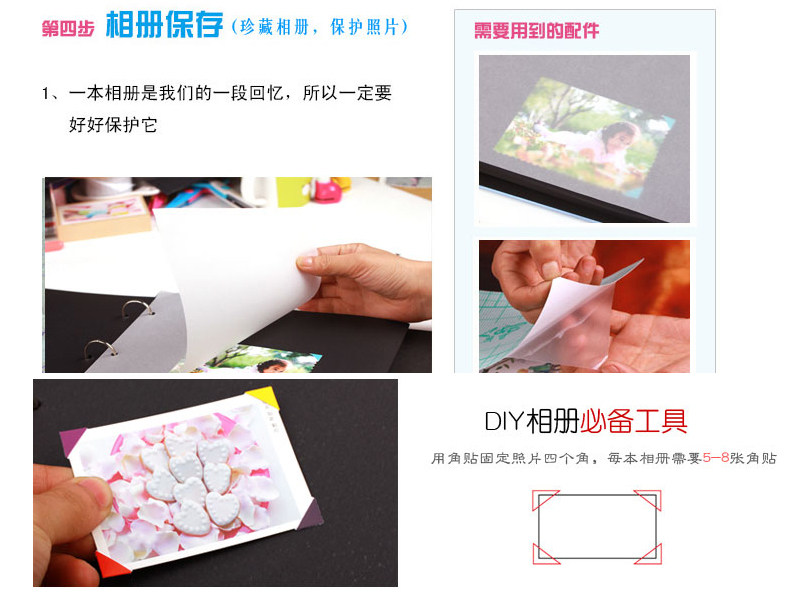 第四步 相册保存（珍藏相册，保护照片）

1、一本相册是我们的一段回忆，所以一定要好好保护它

需要用到的配件

DIY相册必备工具

用角贴固定照片四个角，每本相册需要5-8张角贴