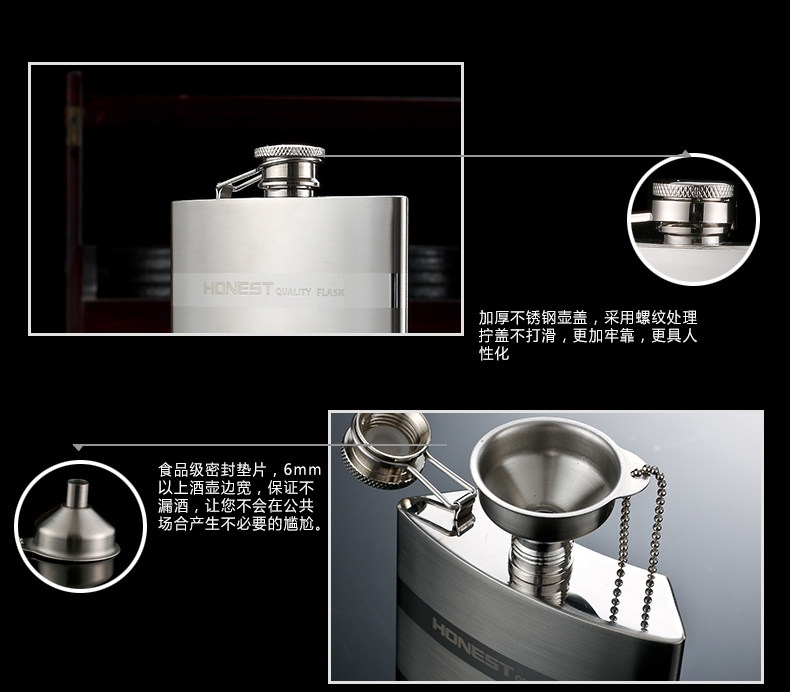 HONEST QUALITY FLASK

加厚不锈钢壶盖，采用螺纹处理拧盖不打滑，更加牢靠，更具人性化

食品级密封垫片，6mm以上酒壶边宽，保证不漏酒，让您不会在公共场合产生不必要的尴尬。

HONEST