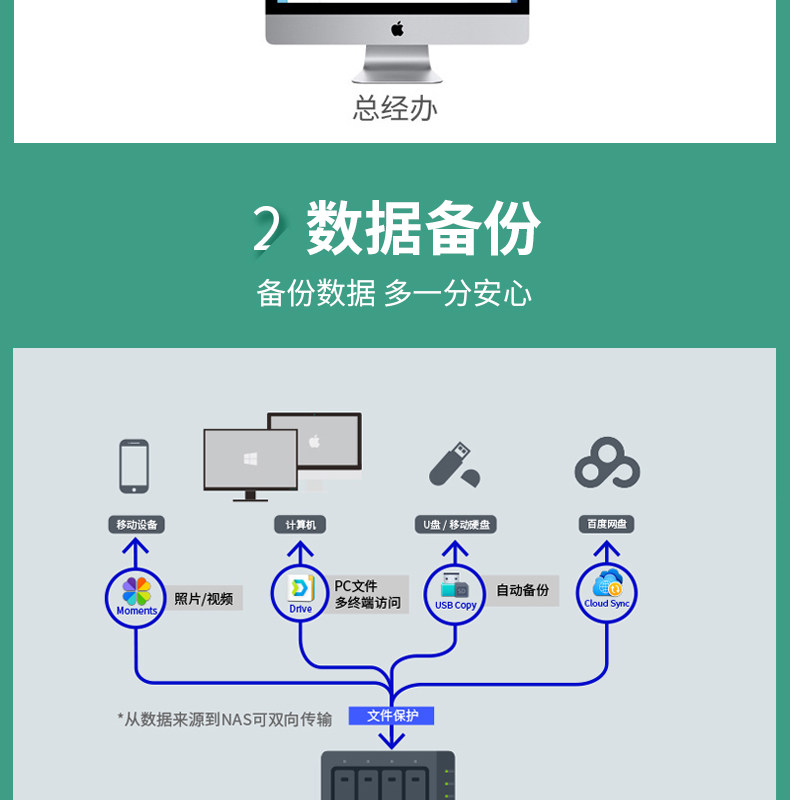 总经办

2 数据备份

备份数据 多一分安心

移动设备

计算机

U盘 / 移动硬盘

百度网盘

Moments

照片/视频

Drive

PC文件
多终端访问

USB Copy

自动备份

Cloud Sync

*从数据来源到NAS可双向传输

文件保护