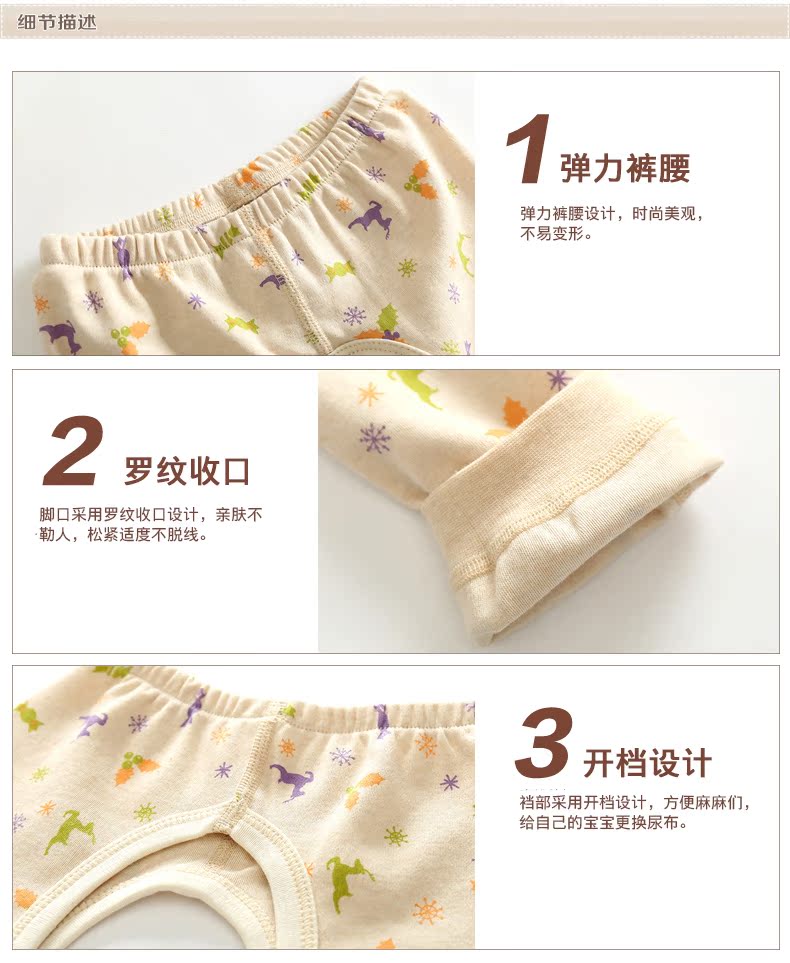 细节描述

1 弹力裤腰

弹力裤腰设计，时尚美观，不易变形。

2 罗纹收口

脚口采用罗纹收口设计，亲肤不勒人，松紧适度不脱线。

3 开档设计

裆部采用开档设计，方便麻麻们，给自己的宝宝更换尿布。