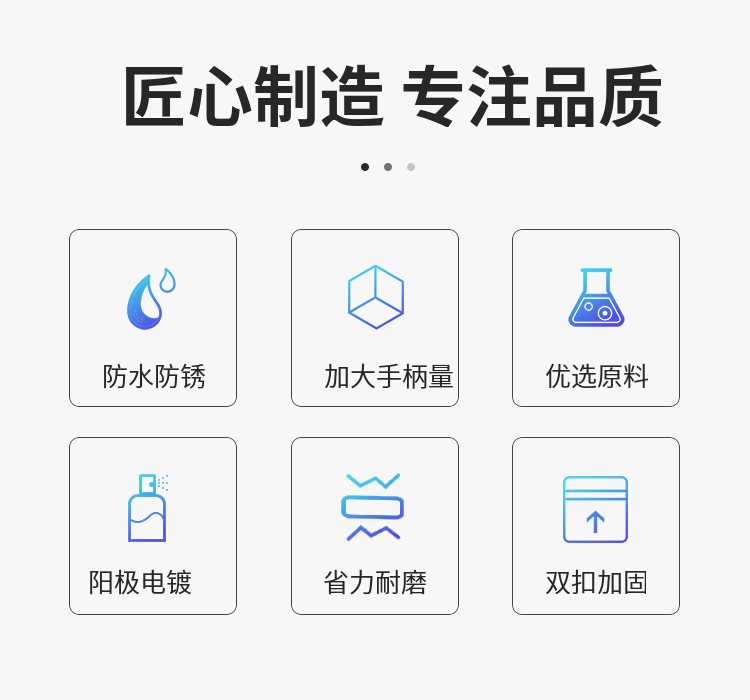 匠心制造 专注品质

防水防锈

加大手柄量

优选原料

阳极电镀

省力耐磨

双扣加固