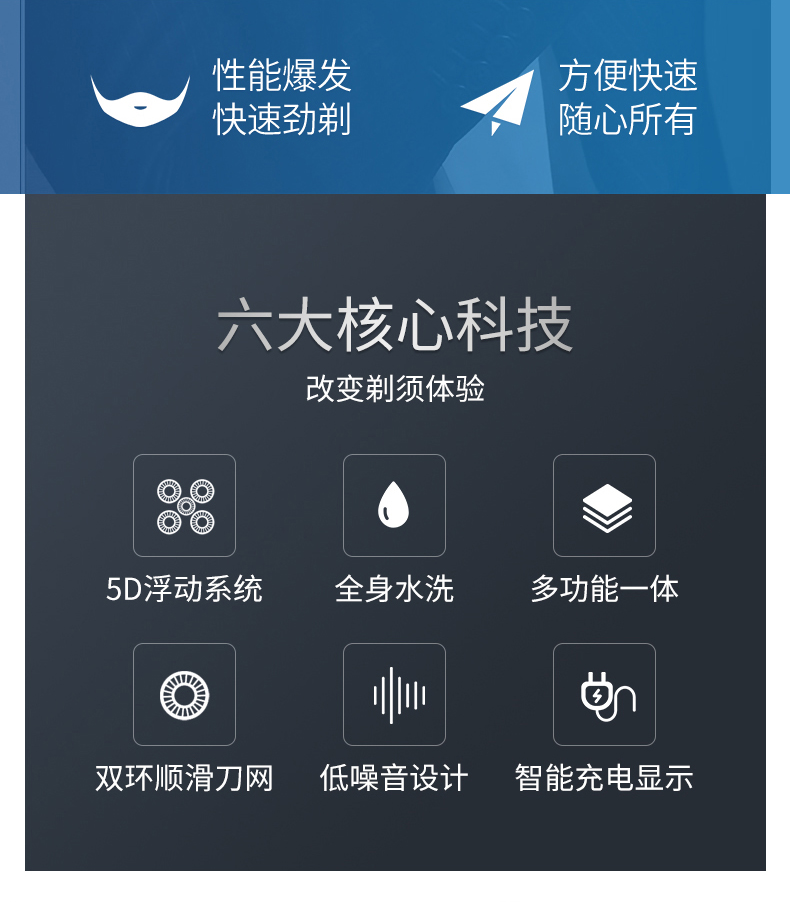 性能爆发
快速劲剃

方便快速
随心所有

六大核心科技

改变剃须体验

5D浮动系统

全身水洗

多功能一体

双环顺滑刀网

低噪音设计

智能充电显示