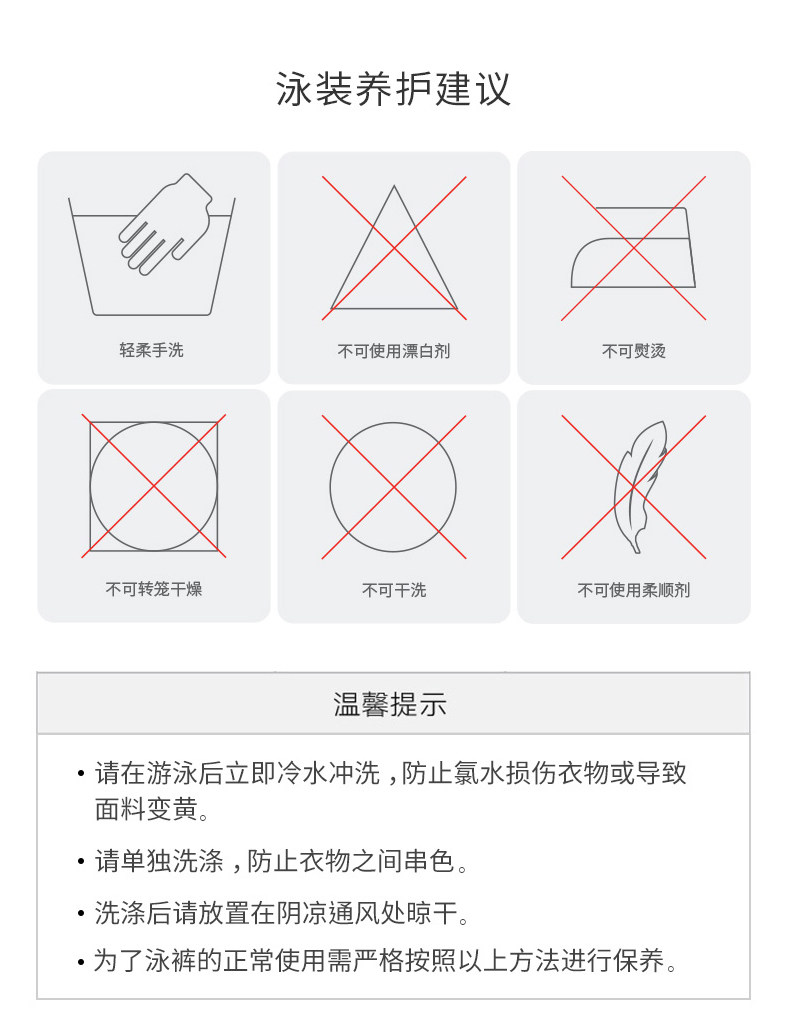 泳装养护建议

轻柔手洗

不可使用漂白剂

不可熨烫

不可转笼干燥

不可干洗

不可使用柔顺剂

温馨提示

• 请在游泳后立即冷水冲洗，防止氯水损伤衣物或导致面料变黄。

• 请单独洗涤，防止衣物之间串色。

• 洗涤后请放置在阴凉通风处晾干。

• 为了泳裤的正常使用需严格按照以上方法进行保养。