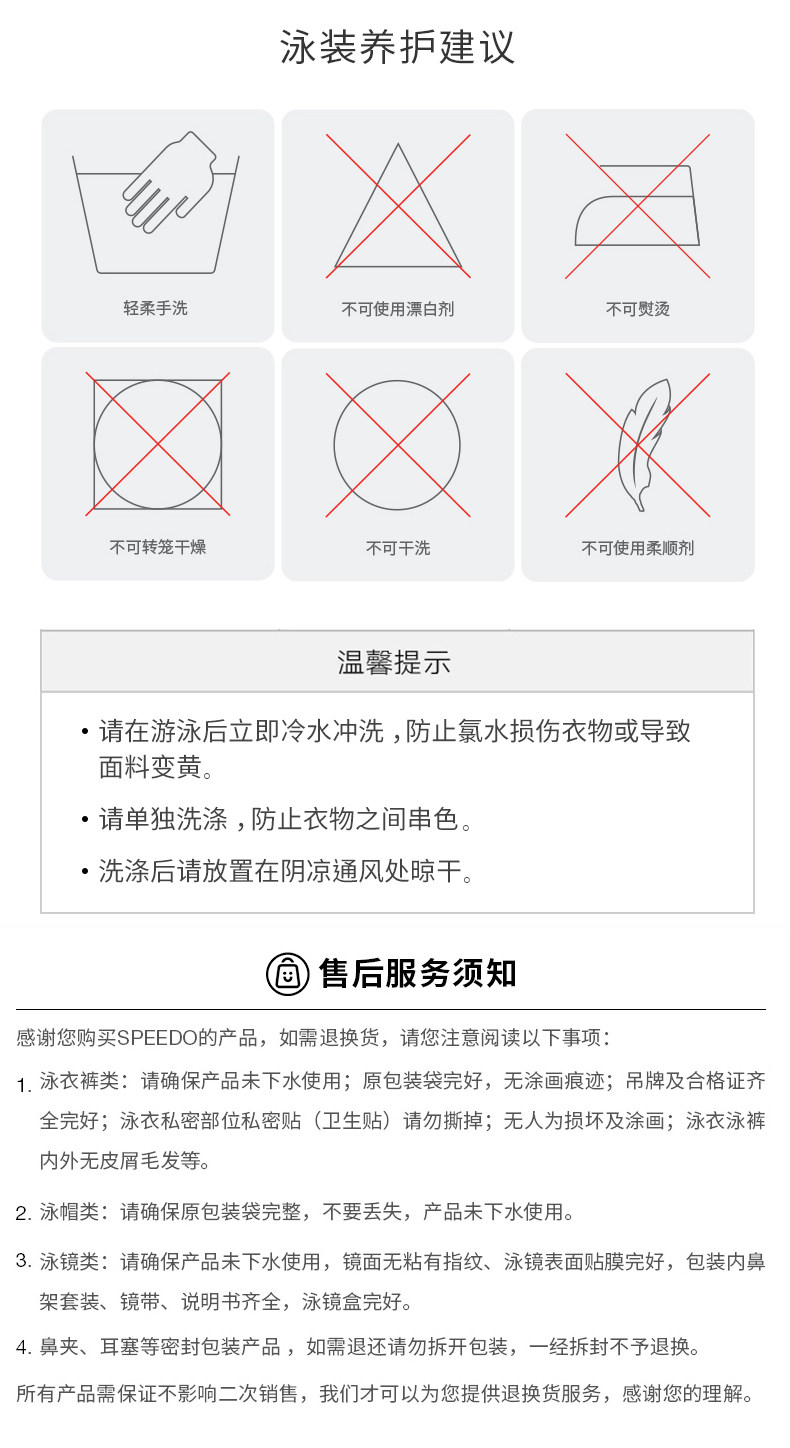 泳装养护建议

轻柔手洗

不可使用漂白剂

不可熨烫

不可转笼干燥

不可干洗

不可使用柔顺剂

温馨提示

• 请在游泳后立即冷水冲洗，防止氯水损伤衣物或导致面料变黄。

• 请单独洗涤，防止衣物之间串色。

• 洗涤后请放置在阴凉通风处晾干。

售后服务须知

感谢您购买SPEEDO的产品，如需退换货，请您注意阅读以下事项：

1. 泳衣裤类：请确保产品未下水使用；原包装袋完好，无涂画痕迹；吊牌及合格证齐全完好；泳衣私密部位私密贴（卫生贴）请勿撕掉；无人为损坏及涂画；泳衣泳裤内外无皮屑毛发等。

2. 泳帽类：请确保原包装袋完整，不要丢失，产品未下水使用。

3. 泳镜类：请确保产品未下水使用，镜面无粘有指纹、泳镜表面贴膜完好，包装内鼻架套装、镜带、说明书齐全，泳镜盒完好。

4. 鼻夹、耳塞等密封包装产品，如需退还请勿拆开包装，一经拆封不予退换。

所有产品需保证不影响二次销售，我们才可以为您提供退换货服务，感谢您的理解。