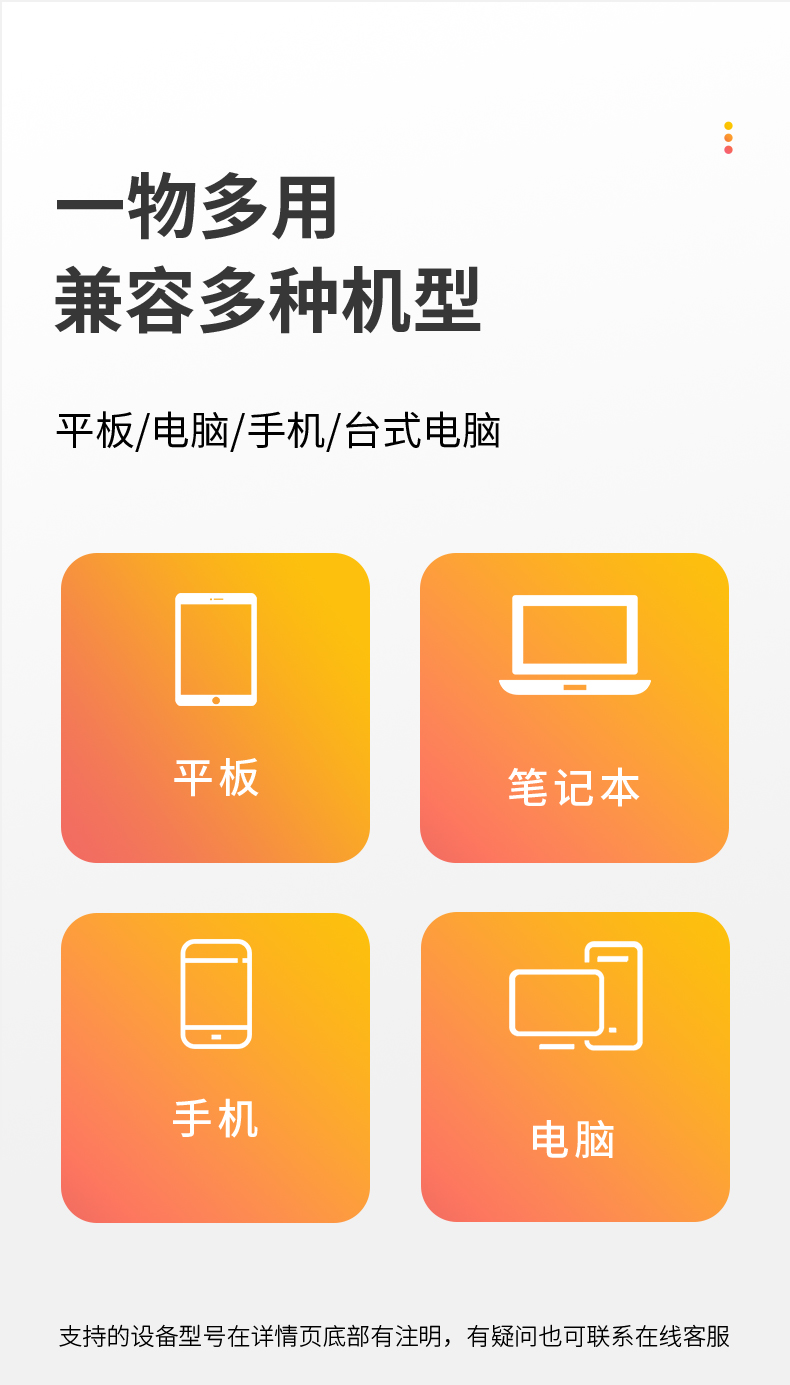 一物多用
兼容多种机型

平板/电脑/手机/台式电脑

平板

笔记本

手机

电脑

支持的设备型号在详情页底部有注明，有疑问也可联系在线客服