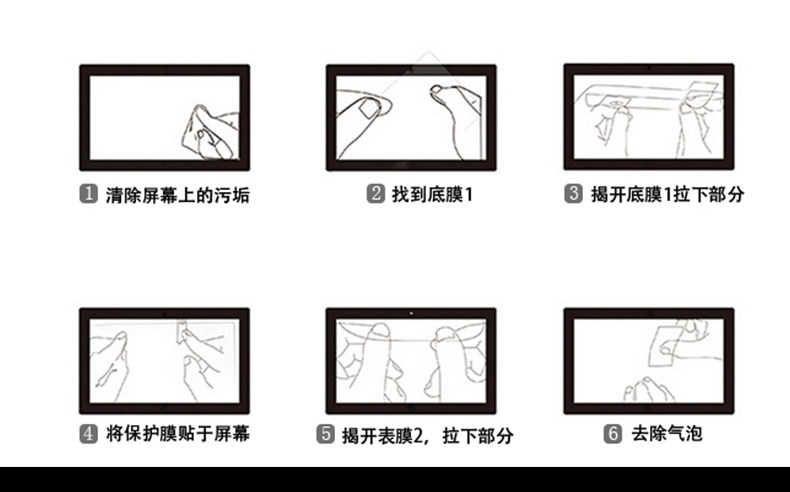 1 清除屏幕上的污垢

2 找到底膜1

3 揭开底膜1拉下部分

4 将保护膜贴于屏幕

5 揭开表膜2，拉下部分

6 去除气泡