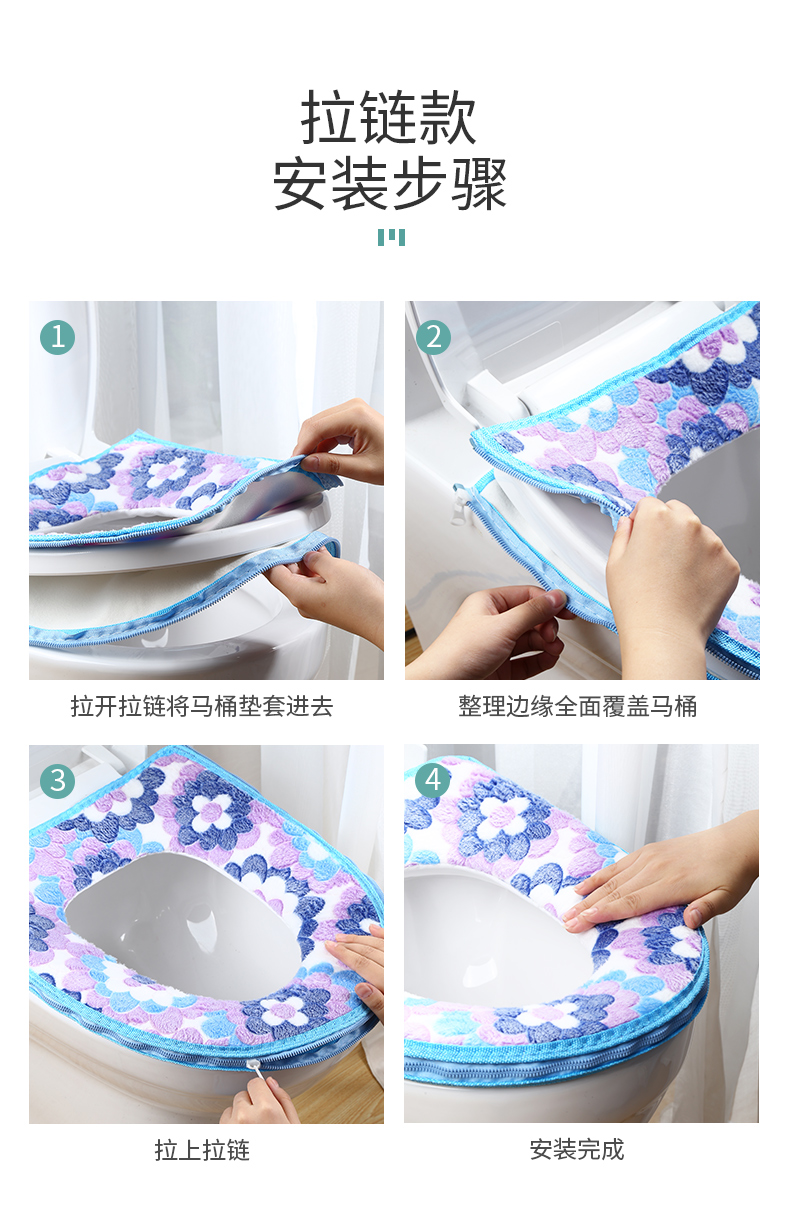 拉链款
安装步骤

1
拉开拉链将马桶垫套进去

2
整理边缘全面覆盖马桶

3
拉上拉链

4
安装完成