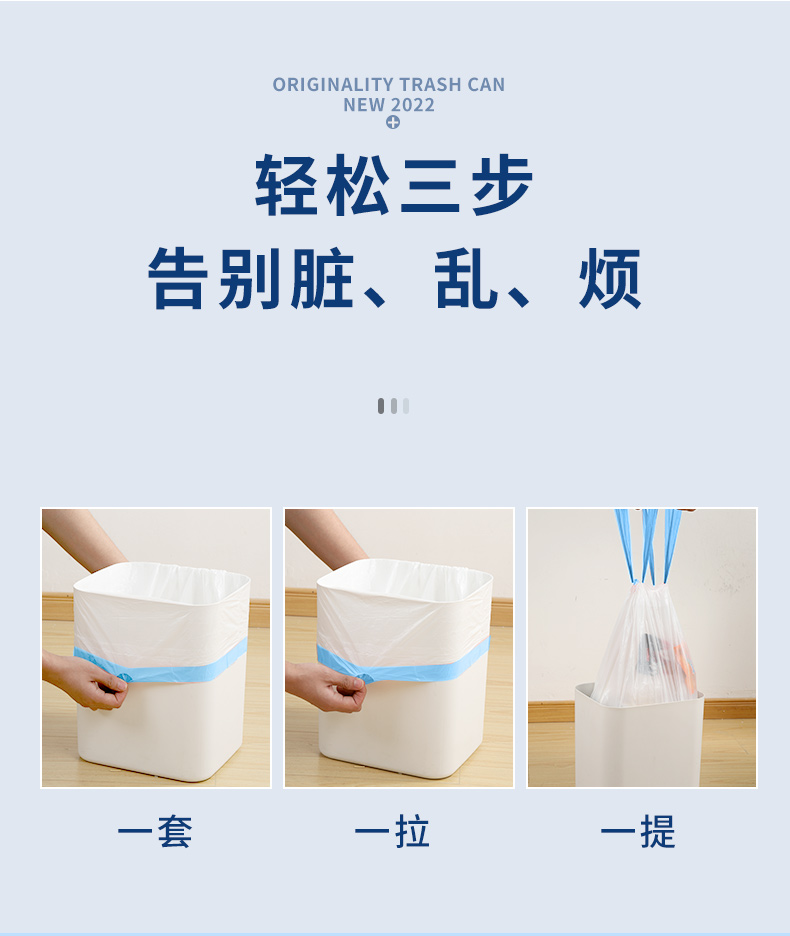 ORIGINALITY TRASH CAN
NEW 2022

轻松三步
告别脏、乱、烦

一套

一拉

一提