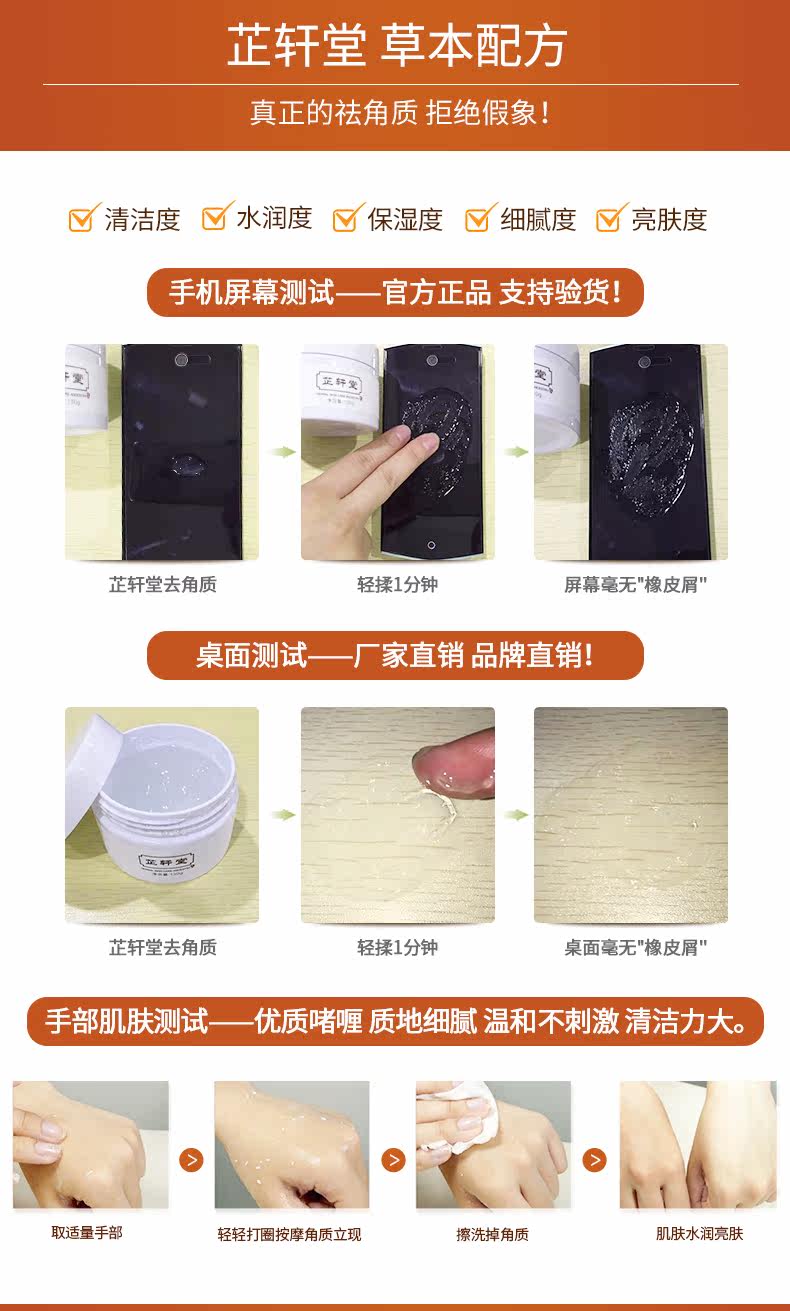 芷轩堂 草本配方

真正的祛角质 拒绝假象!

清洁度 水润度 保湿度 细腻度 亮肤度

手机屏幕测试——官方正品 支持验货!

芷轩堂

芷轩堂去角质

轻揉1分钟

屏幕毫无"橡皮屑"

桌面测试——厂家直销 品牌直销!

芷轩堂

芷轩堂去角质

轻揉1分钟

桌面毫无"橡皮屑"

手部肌肤测试——优质啫喱 质地细腻 温和不刺激 清洁力大。

取适量手部

轻轻打圈按摩角质立现

擦洗掉角质

肌肤水润亮肤