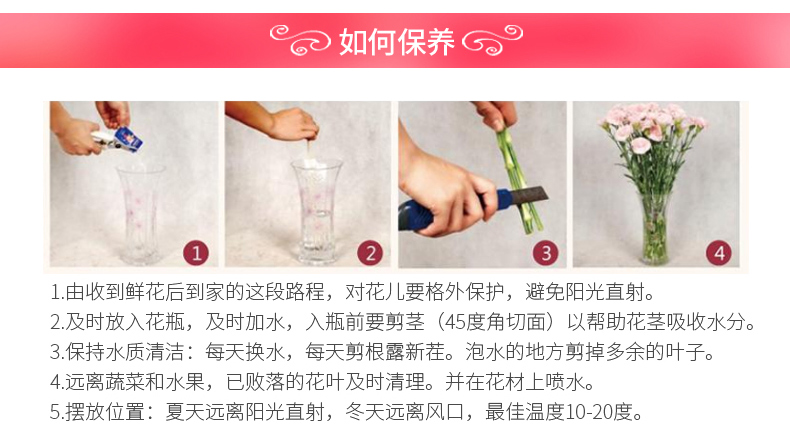 如何保养

1

2

3

4

1.由收到鲜花后到家的这段路程，对花儿要格外保护，避免阳光直射。
2.及时放入花瓶，及时加水，入瓶前要剪茎（45度角切面）以帮助花茎吸收水分。
3.保持水质清洁：每天换水，每天剪根露新茬。泡水的地方剪掉多余的叶子。
4.远离蔬菜和水果，已败落的花叶及时清理。并在花材上喷水。
5.摆放位置：夏天远离阳光直射，冬天远离风口，最佳温度10-20度。