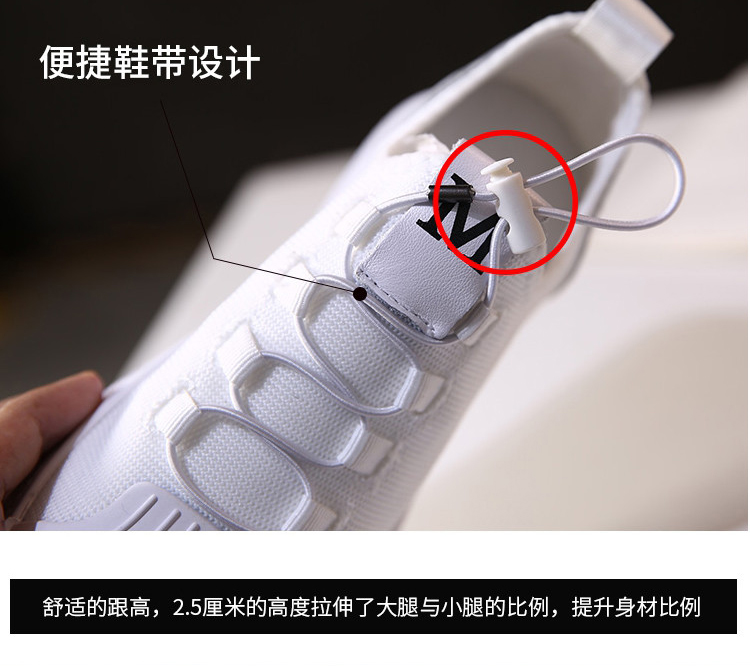 便捷鞋带设计

M

舒适的跟高，2.5厘米的高度拉伸了大腿与小腿的比例，提升身材比例