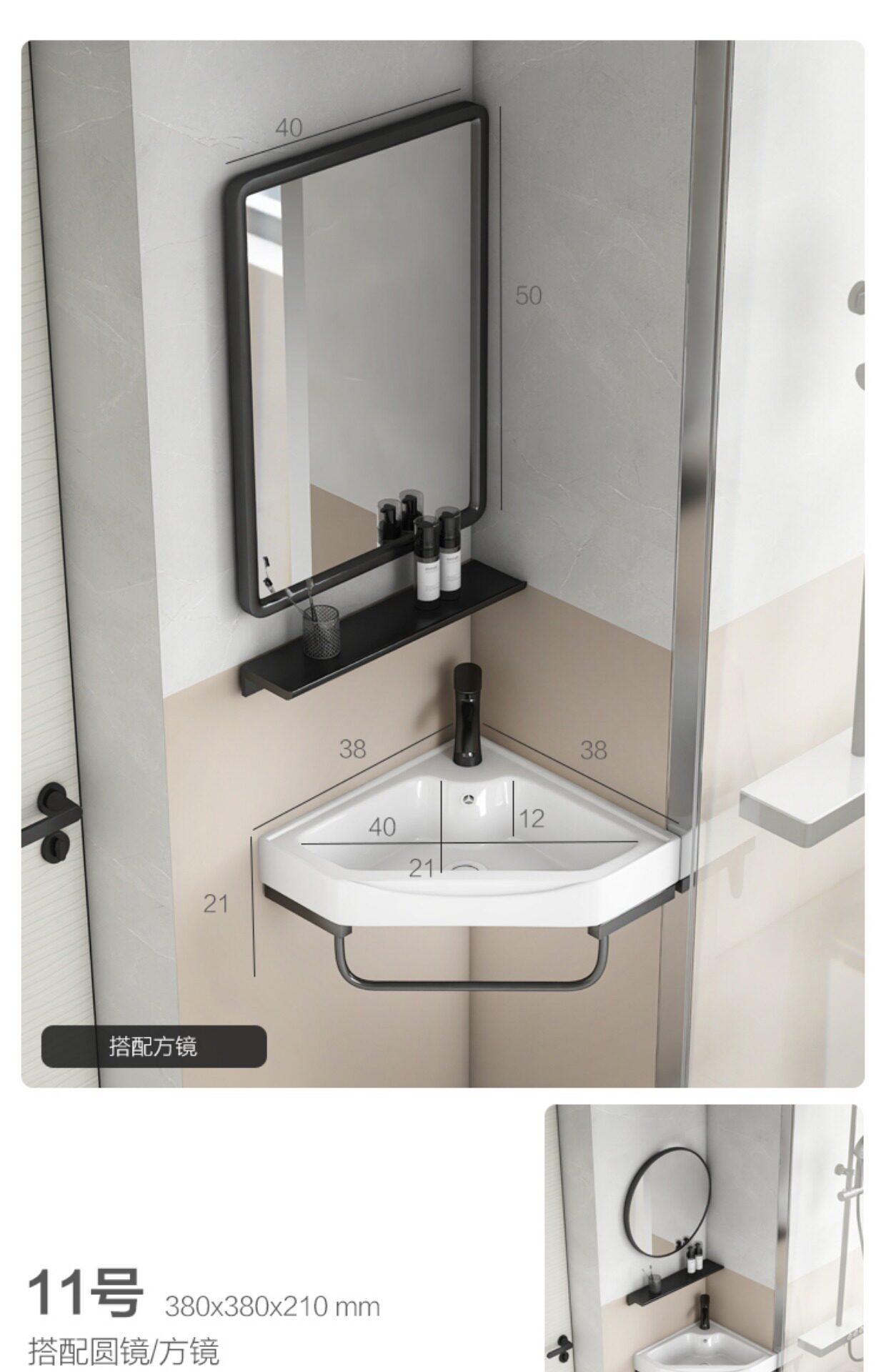 40

50

38

38

40

12

21

21

搭配方镜

11号 380x380x210 mm

搭配圆镜/方镜