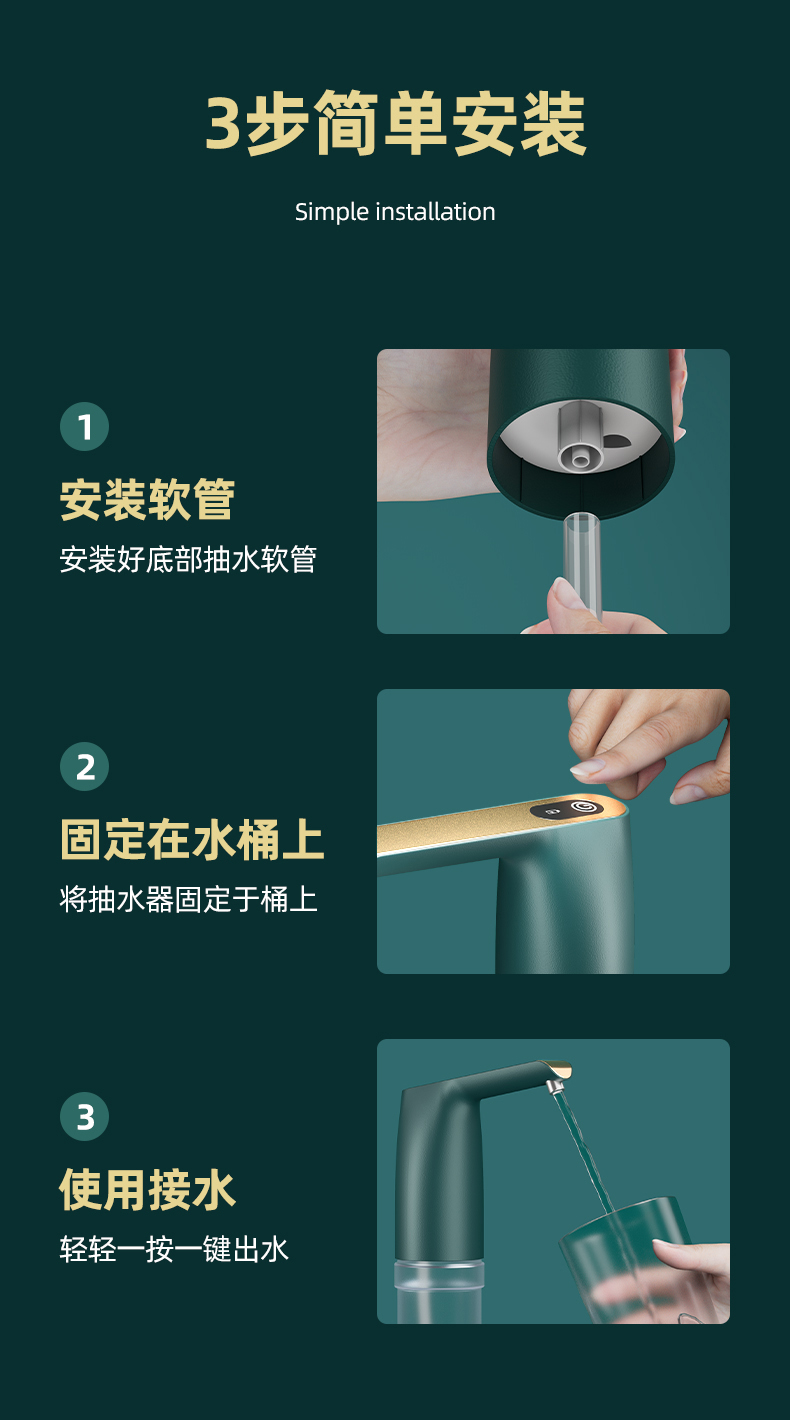 3步简单安装

Simple installation

1

安装软管

安装好底部抽水软管

2

固定在水桶上

将抽水器固定于桶上

3

使用接水

轻轻一按一键出水