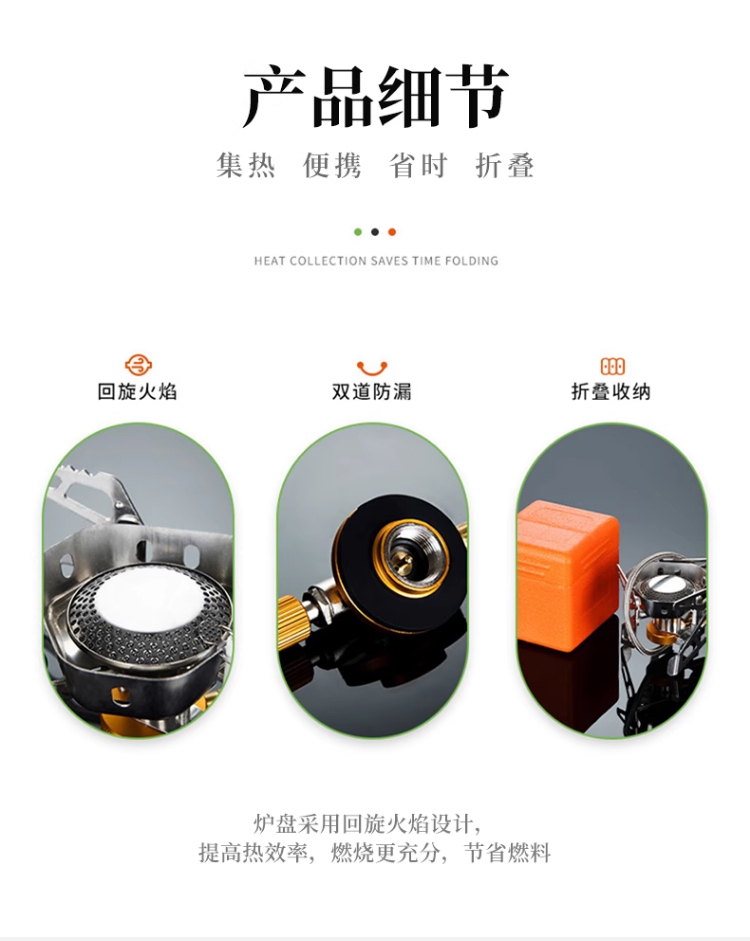 产品细节

集热 便携 省时 折叠

HEAT COLLECTION SAVES TIME FOLDING

回旋火焰

双道防漏

折叠收纳

炉盘采用回旋火焰设计，
提高热效率，燃烧更充分，节省燃料