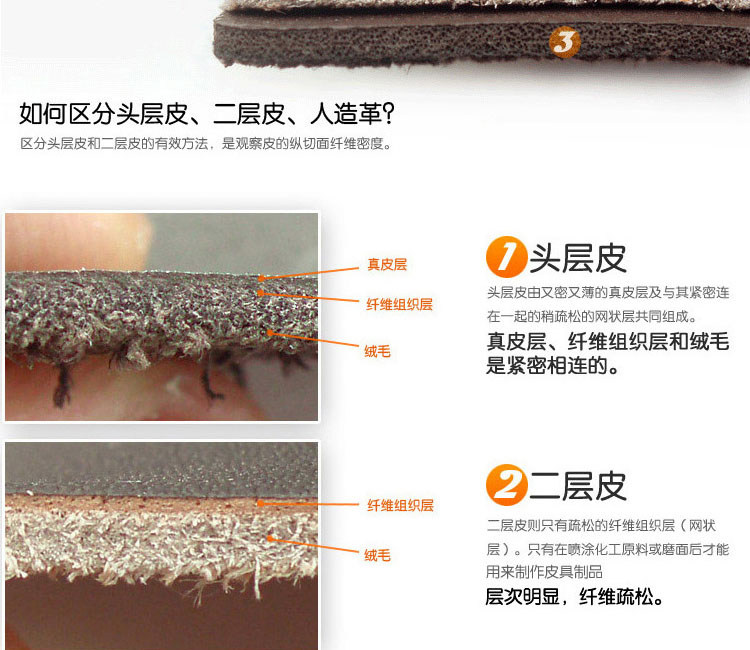 3

如何区分头层皮、二层皮、人造革?
区分头层皮和二层皮的有效方法，是观察皮的纵切面纤维密度。

真皮层
纤维组织层
绒毛

1 头层皮
头层皮由又密又薄的真皮层及与其紧密连在一起的稍疏松的网状层共同组成。
真皮层、纤维组织层和绒毛是紧密相连的。

纤维组织层
绒毛

2 二层皮
二层皮则只有疏松的纤维组织层（网状层）。只有在喷涂化工原料或磨面后才能用来制作皮具制品
层次明显，纤维疏松。