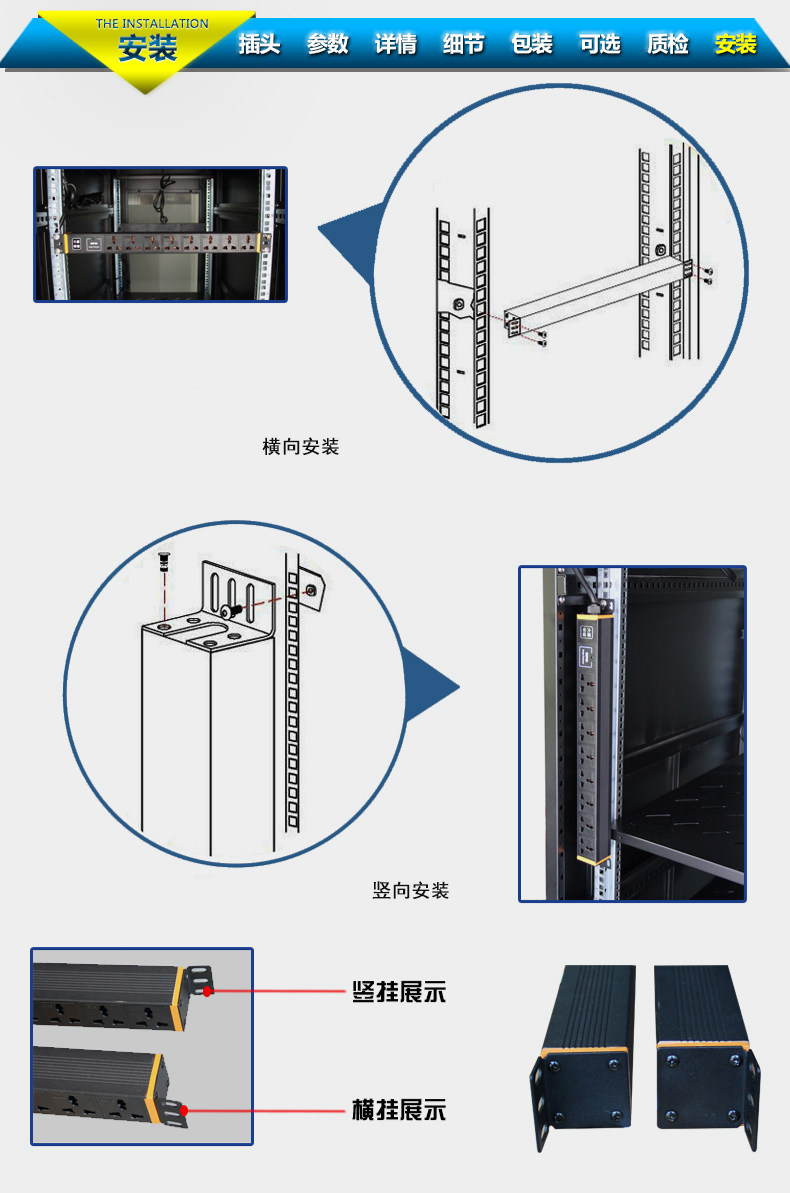 THE INSTALLATION
安装

插头 参数 详情 细节 包装 可选 质检 安装

横向安装

竖向安装

竖挂展示

横挂展示