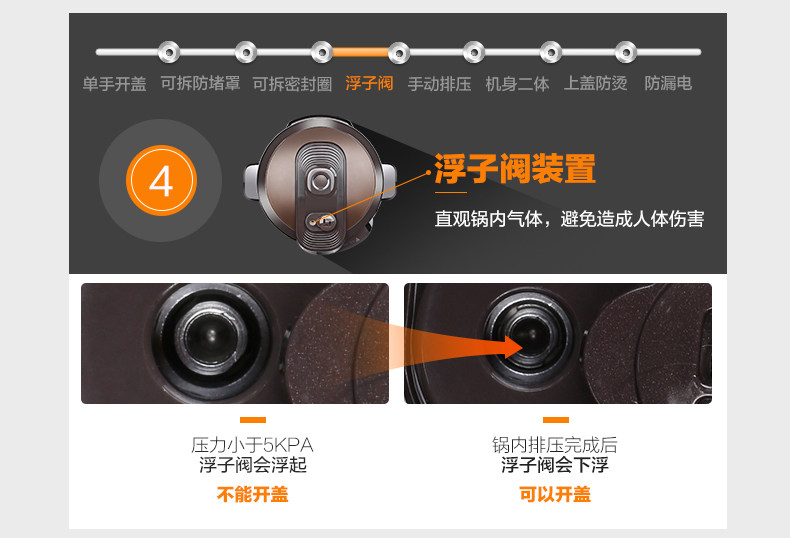 单手开盖 可拆防堵罩 可拆密封圈 浮子阀 手动排压 机身二体 上盖防烫 防漏电

4

浮子阀装置

直观锅内气体，避免造成人体伤害

压力小于5KPA
浮子阀会浮起
不能开盖

锅内排压完成后
浮子阀会下浮
可以开盖