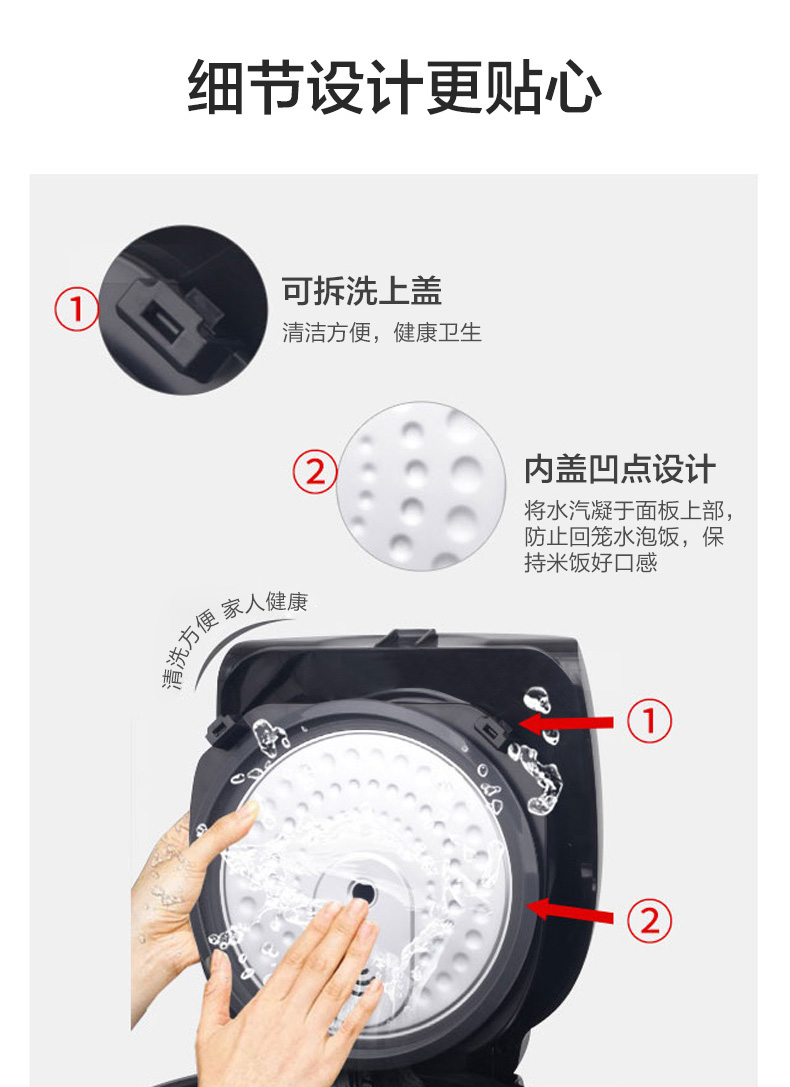 细节设计更贴心

①

可拆洗上盖

清洁方便，健康卫生

②

内盖凹点设计

将水汽凝于面板上部，防止回笼水泡饭，保持米饭好口感

清洗方便 家人健康

①

②