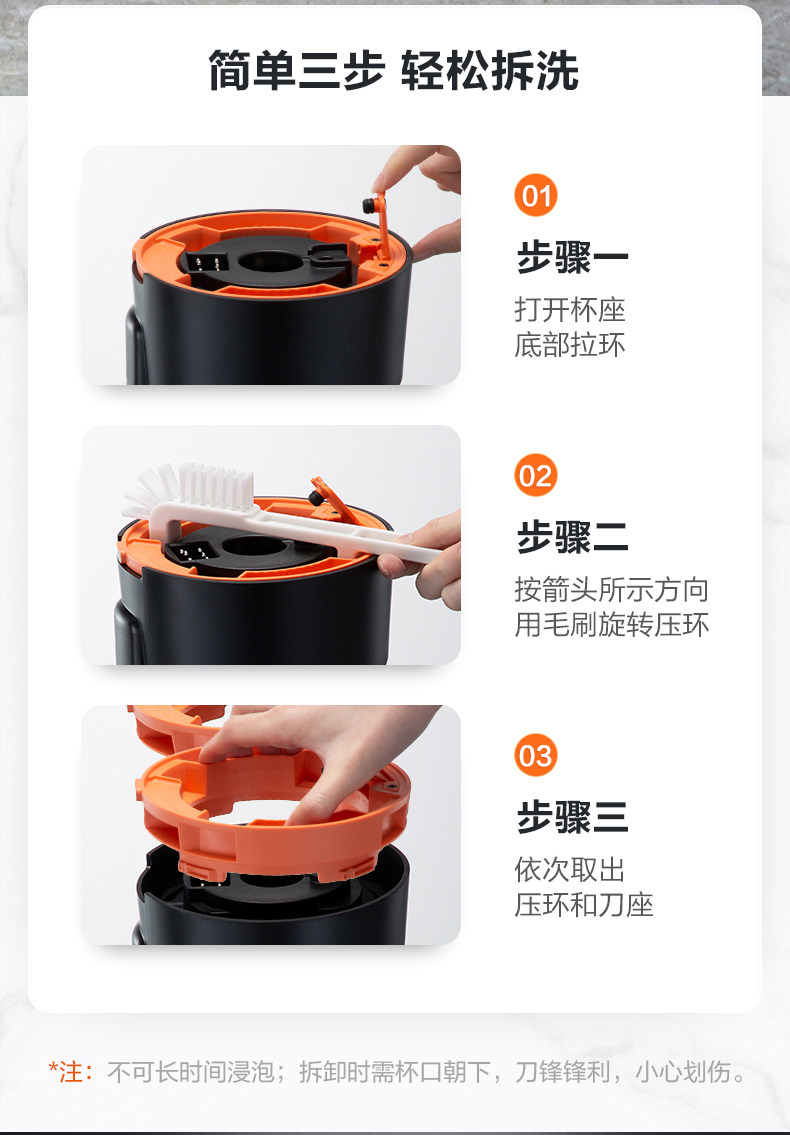 简单三步 轻松拆洗

01
步骤一
打开杯座
底部拉环

02
步骤二
按箭头所示方向
用毛刷旋转压环

03
步骤三
依次取出
压环和刀座

*注：不可长时间浸泡；拆卸时需杯口朝下，刀锋锋利，小心划伤。