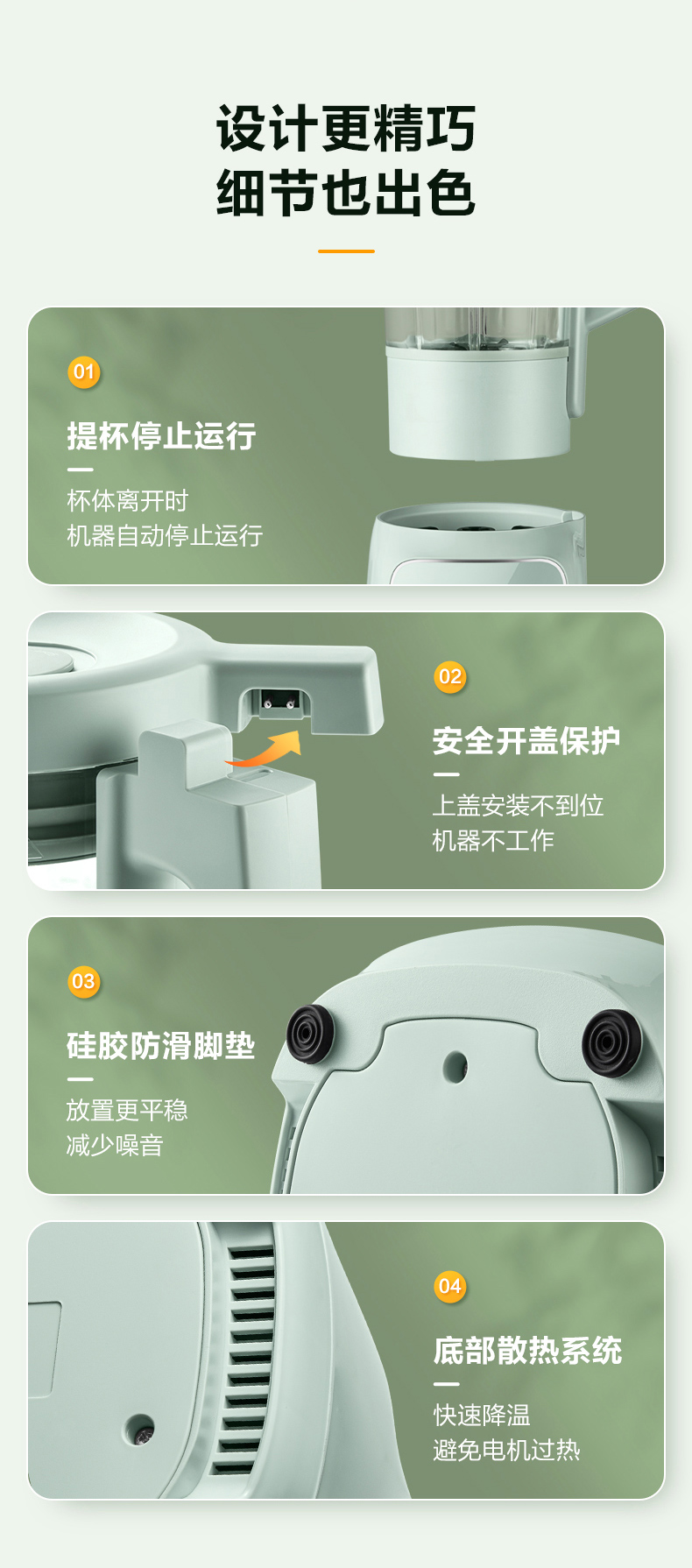 设计更精巧
细节也出色

01
提杯停止运行
杯体离开时
机器自动停止运行

02
安全开盖保护
上盖安装不到位
机器不工作

03
硅胶防滑脚垫
放置更平稳
减少噪音

04
底部散热系统
快速降温
避免电机过热