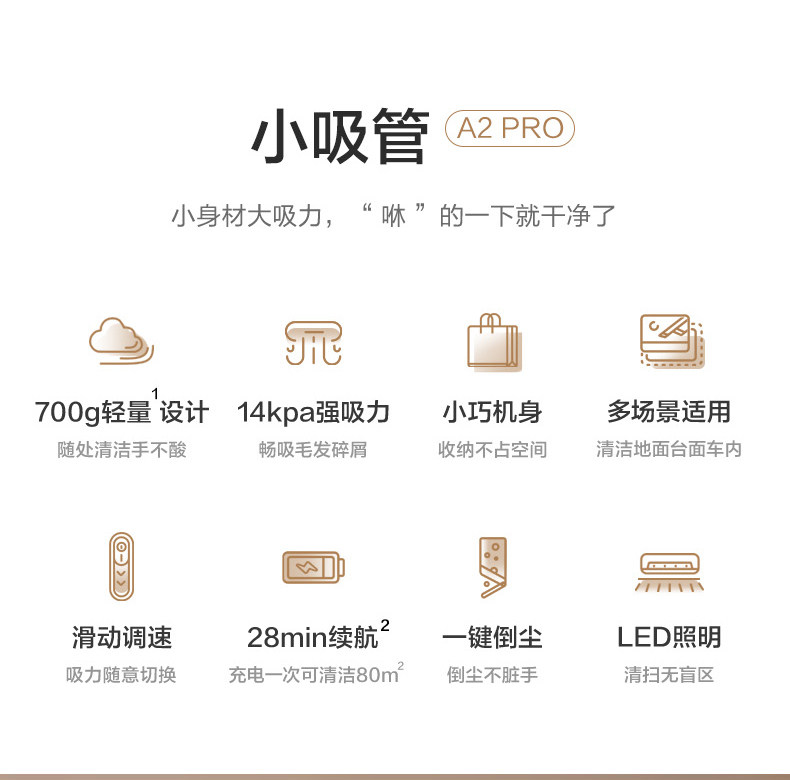 小吸管 A2 PRO

小身材大吸力，“咻”的一下就干净了

700g轻量$^{1}$设计
随处清洁手不酸

14kpa强吸力
畅吸毛发碎屑

小巧机身
收纳不占空间

多场景适用
清洁地面台面车内

滑动调速
吸力随意切换

28min续航$^{2}$
充电一次可清洁$80m^2$

一键倒尘
倒尘不脏手

LED照明
清扫无盲区