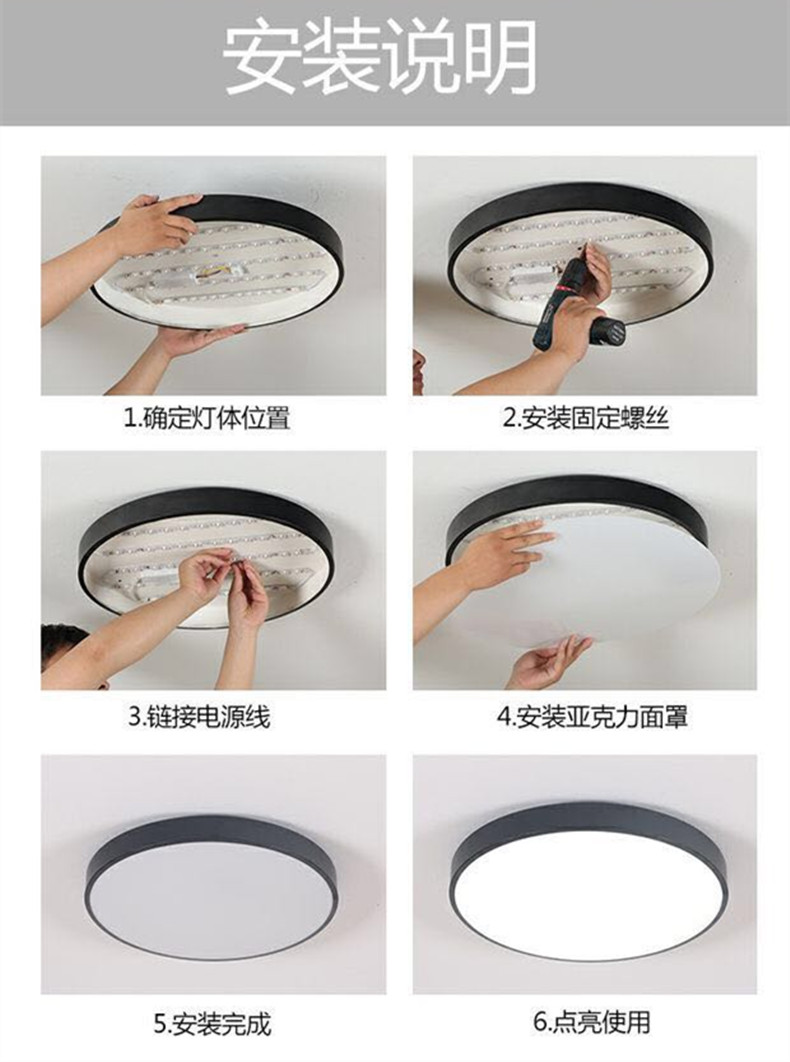 安装说明

1.确定灯体位置

2.安装固定螺丝

3.链接电源线

4.安装亚克力面罩

5.安装完成

6.点亮使用